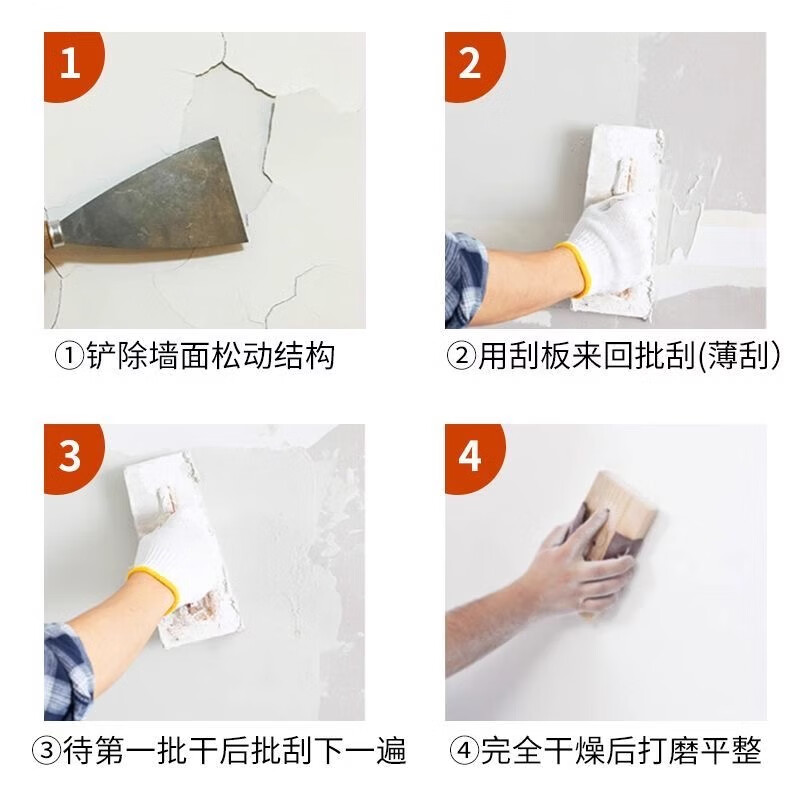 1

①铲除墙面松动结构

2

②用刮板来回批刮(薄刮)

3

③待第一批干后批刮下一遍

4

④完全干燥后打磨平整