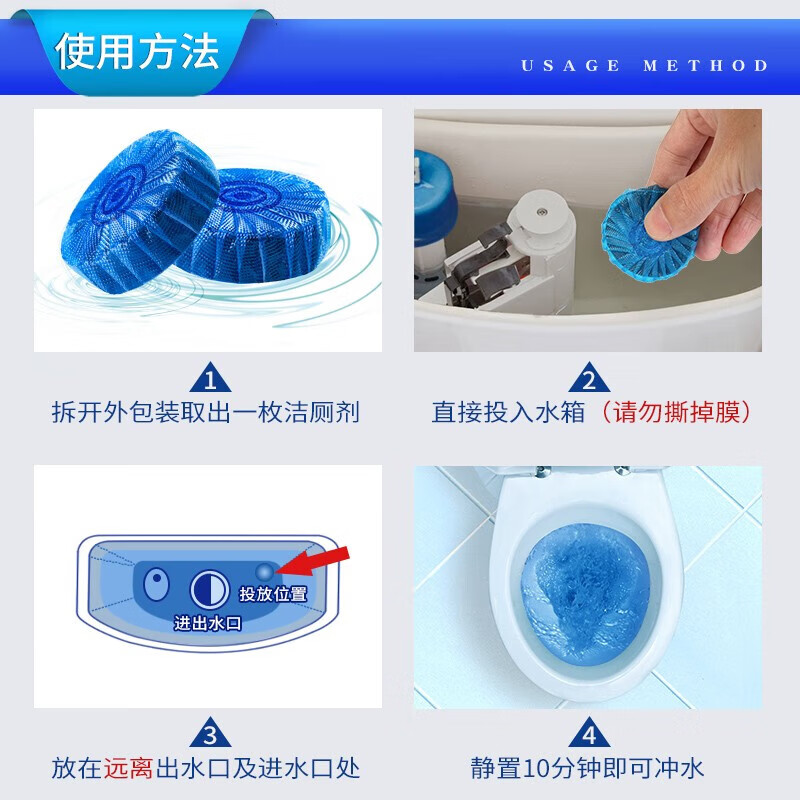 使用方法

USAGE METHOD

1

拆开外包装取出一枚洁厕剂

2

直接投入水箱（请勿撕掉膜）

投放位置

进出水口

3

放在远离出水口及进水口处

4

静置10分钟即可冲水