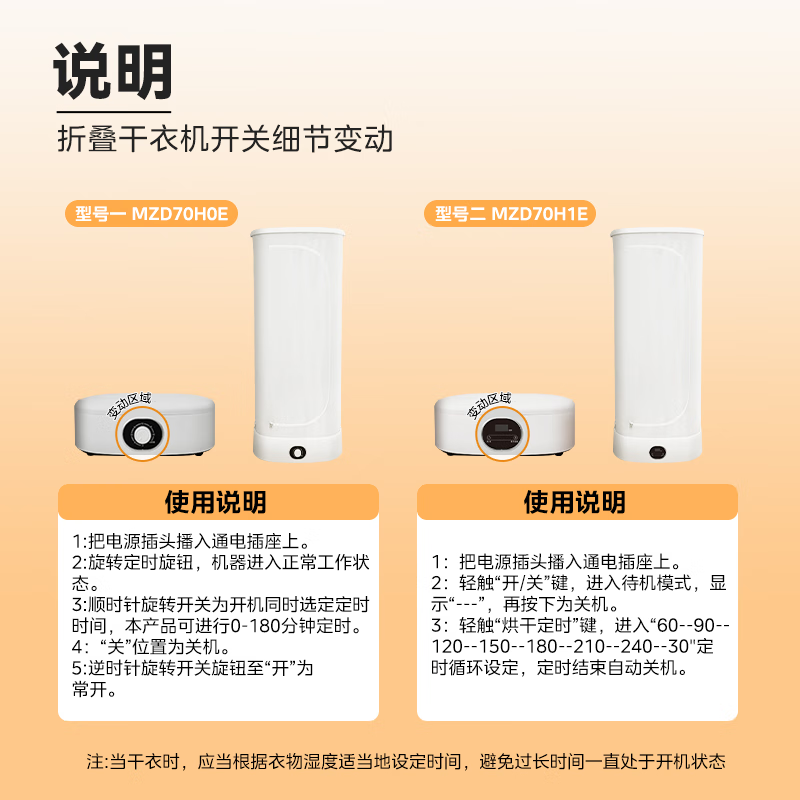 说明

折叠干衣机开关细节变动

型号一 MZD70H0E

变动区域

使用说明

1:把电源插头播入通电插座上。
2:旋转定时旋钮，机器进入正常工作状态。
3:顺时针旋转开关为开机同时选定定时时间，本产品可进行0-180分钟定时。
4：“关”位置为关机。
5:逆时针旋转开关旋钮至“开”为常开。

型号二 MZD70H1E

变动区域

使用说明

1：把电源插头播入通电插座上。
2：轻触“开/关”键，进入待机模式，显示“---”，再按下为关机。
3：轻触“烘干定时”键，进入“60--90--120--150--180--210--240--30"定时循环设定，定时结束自动关机。

注:当干衣时，应当根据衣物湿度适当地设定时间，避免过长时间一直处于开机状态