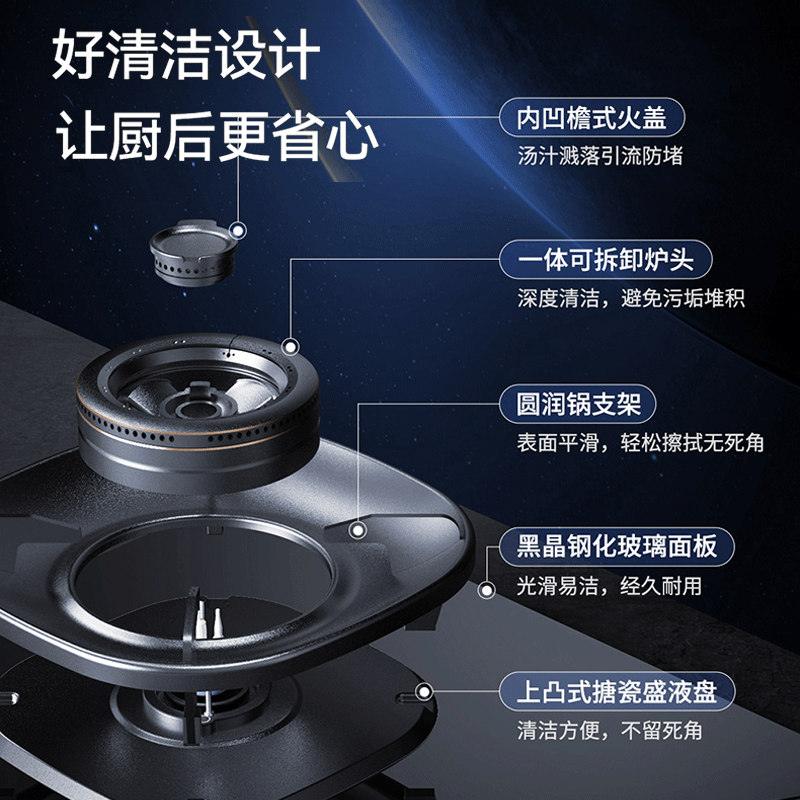 好清洁设计
让厨后更省心

内凹檐式火盖
汤汁溅落引流防堵

一体可拆卸炉头
深度清洁，避免污垢堆积

圆润锅支架
表面平滑，轻松擦拭无死角

黑晶钢化玻璃面板
光滑易洁，经久耐用

上凸式搪瓷盛液盘
清洁方便，不留死角