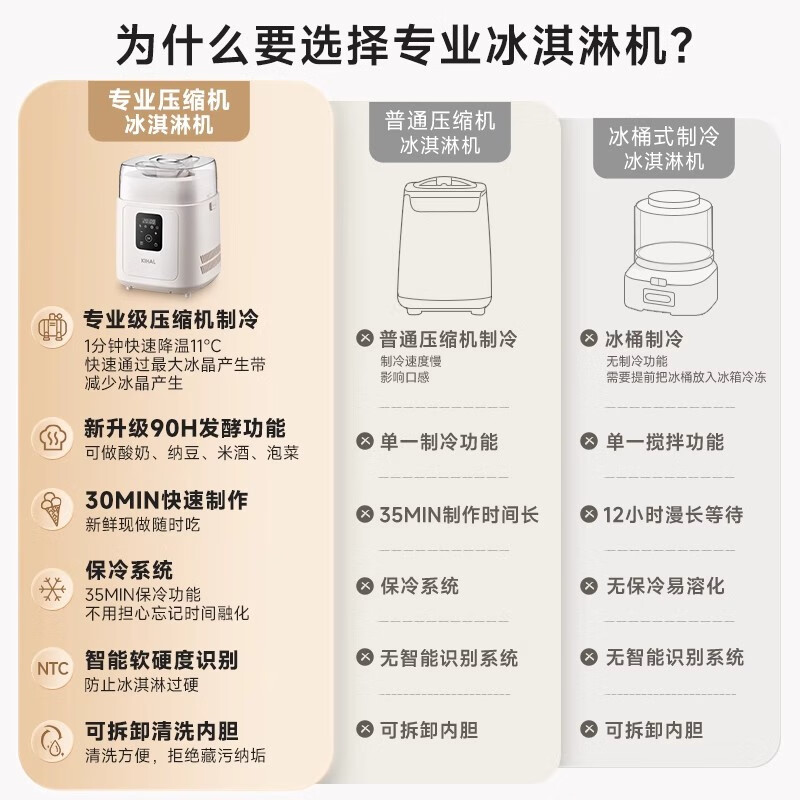 为什么要选择专业冰淇淋机?

专业压缩机
冰淇淋机

KINAL

专业级压缩机制冷
1分钟快速降温11°C
快速通过最大冰晶产生带
减少冰晶产生

新升级90H发酵功能
可做酸奶、纳豆、米酒、泡菜

30MIN快速制作
新鲜现做随时吃

保冷系统
35MIN保冷功能
不用担心忘记时间融化

NTC
智能软硬度识别
防止冰淇淋过硬

可拆卸清洗内胆
清洗方便，拒绝藏污纳垢

普通压缩机
冰淇淋机

普通压缩机制冷
制冷速度慢
影响口感

单一制冷功能

35MIN制作时间长

保冷系统

无智能识别系统

可拆卸内胆

冰桶式制冷
冰淇淋机

冰桶制冷
无制冷功能
需要提前把冰桶放入冰箱冷冻

单一搅拌功能

12小时漫长等待

无保冷易溶化

无智能识别系统

可拆卸内胆