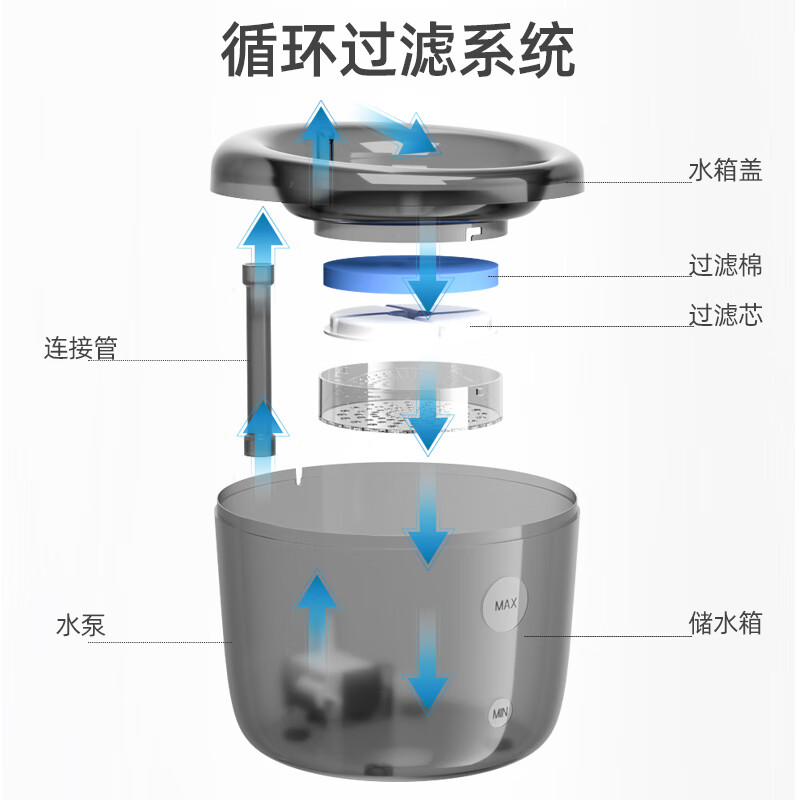 循环过滤系统

水箱盖

过滤棉

过滤芯

连接管

MAX

水泵

储水箱

MIN