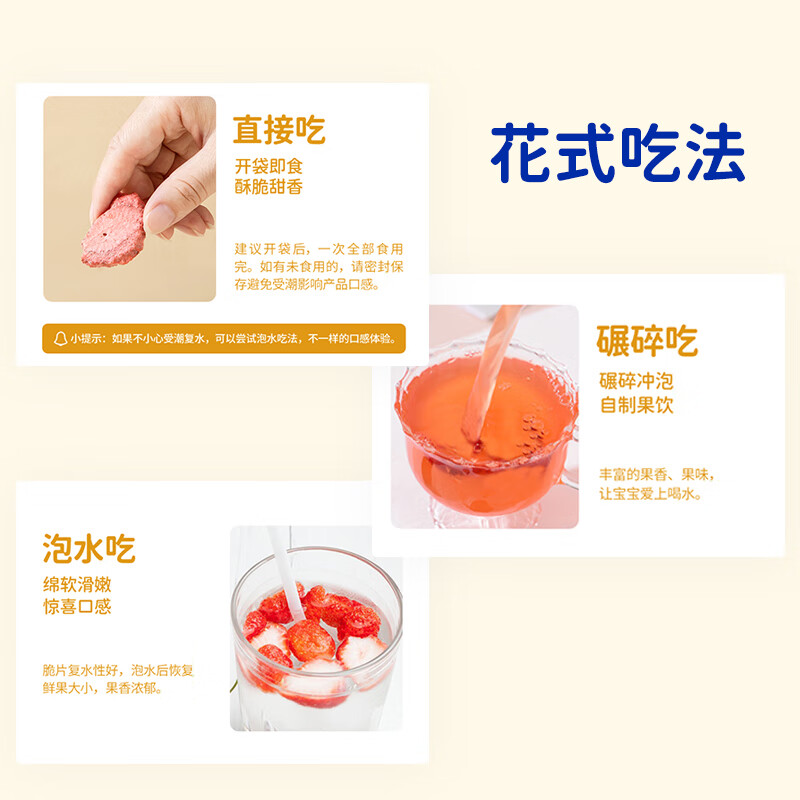 花式吃法

直接吃
开袋即食
酥脆甜香

建议开袋后，一次全部食用完。如有未食用的，请密封保存避免受潮影响产品口感。

小提示：如果不小心受潮复水，可以尝试泡水吃法，不一样的口感体验。

碾碎吃
碾碎冲泡
自制果饮

丰富的果香、果味，让宝宝爱上喝水。

泡水吃
绵软滑嫩
惊喜口感

脆片复水性好，泡水后恢复鲜果大小，果香浓郁。