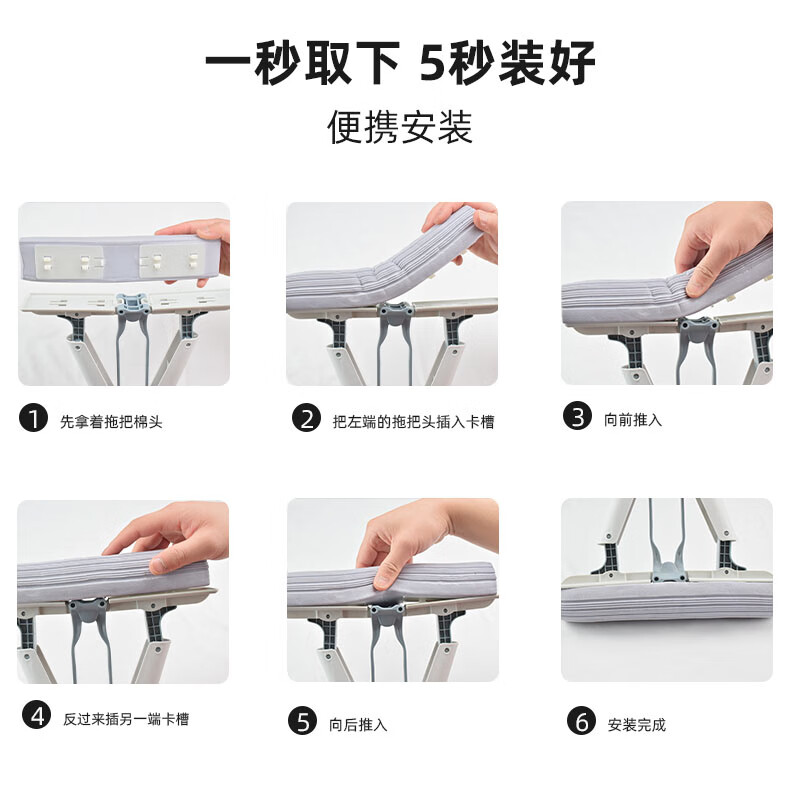 一秒取下 5秒装好
便携安装

1 先拿着拖把棉头

2 把左端的拖把头插入卡槽

3 向前推入

4 反过来插另一端卡槽

5 向后推入

6 安装完成