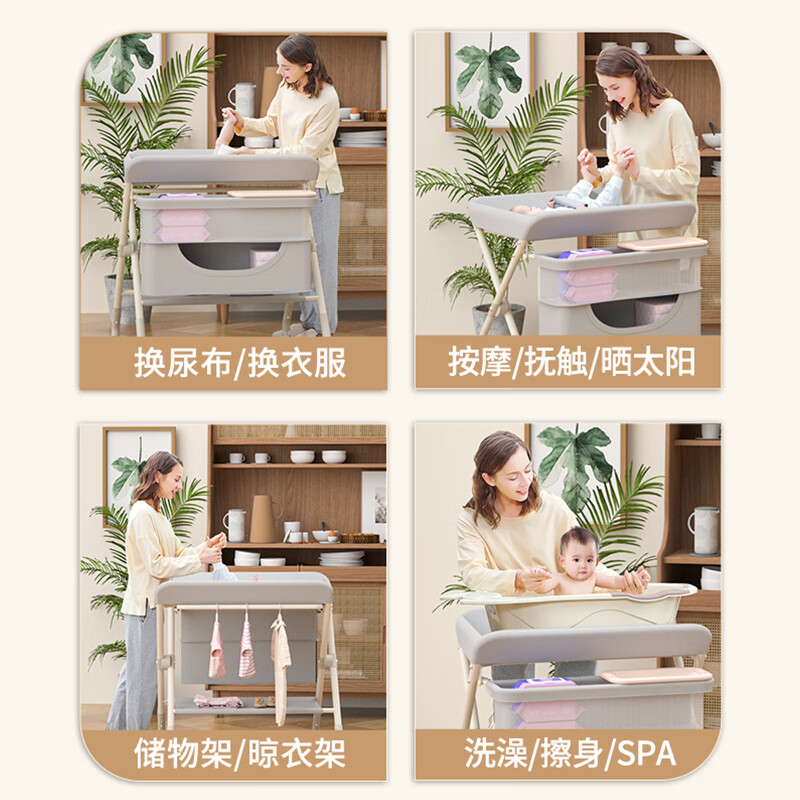 换尿布/换衣服

按摩/抚触/晒太阳

储物架/晾衣架

洗澡/擦身/SPA