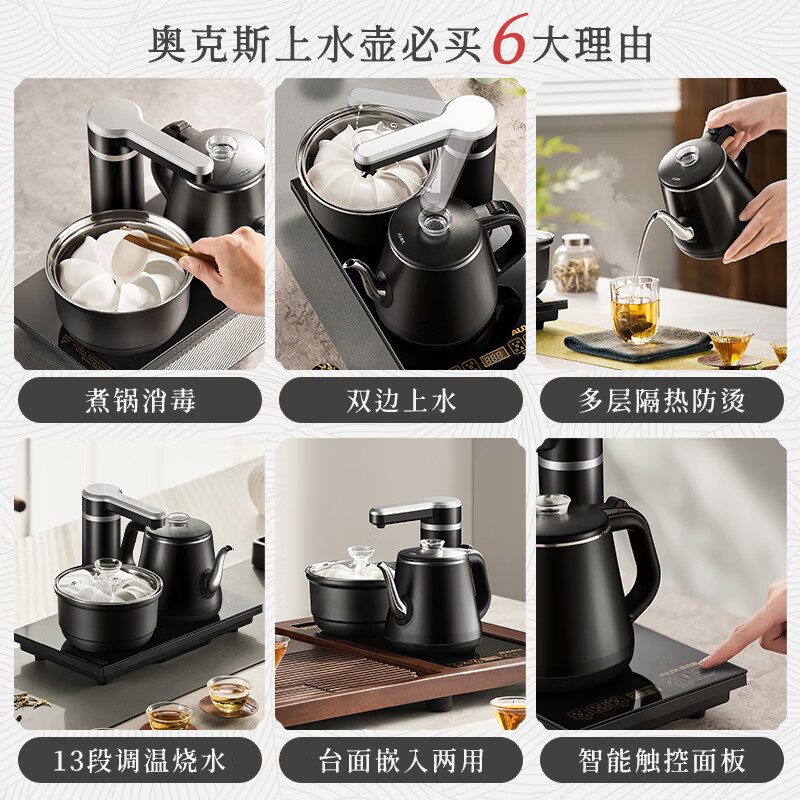 奥克斯上水壶必买6大理由

煮锅消毒

双边上水

多层隔热防烫

13段调温烧水

台面嵌入两用

智能触控面板