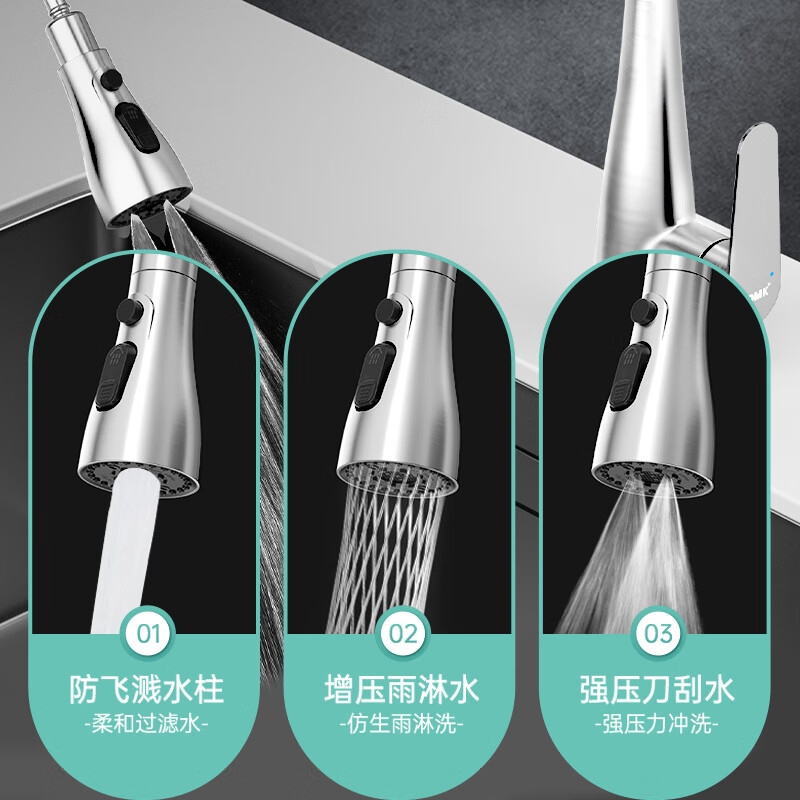 01
防飞溅水柱
-柔和过滤水-

02
增压雨淋水
-仿生雨淋洗-

03
强压刀刮水
-强压力冲洗-