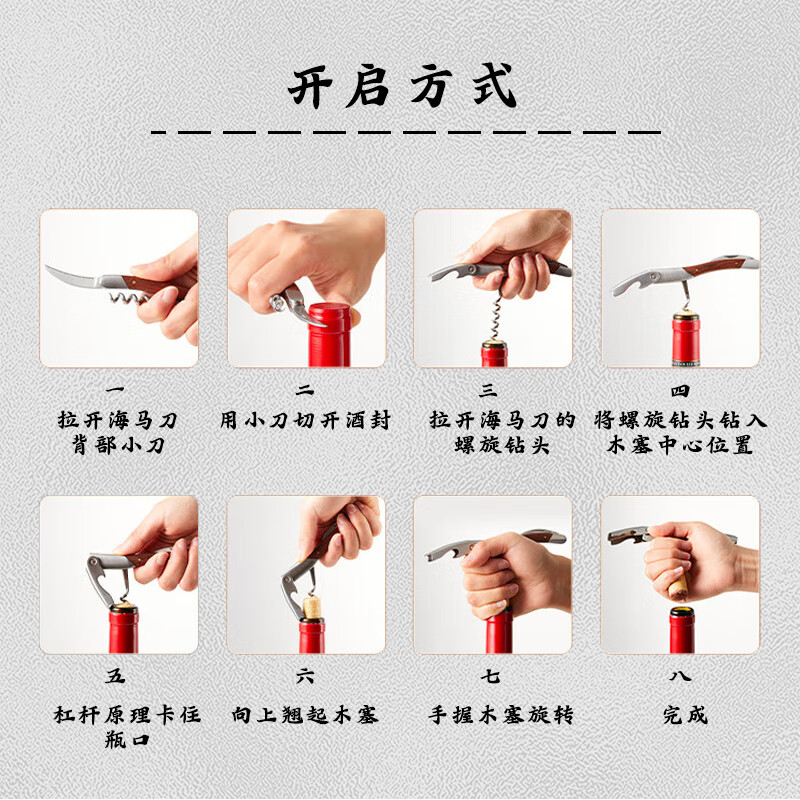 开启方式

一
拉开海马刀背部小刀

二
用小刀切开酒封

三
拉开海马刀的螺旋钻头

四
将螺旋钻头钻入木塞中心位置

五
杠杆原理卡住瓶口

六
向上翘起木塞

七
手握木塞旋转

八
完成