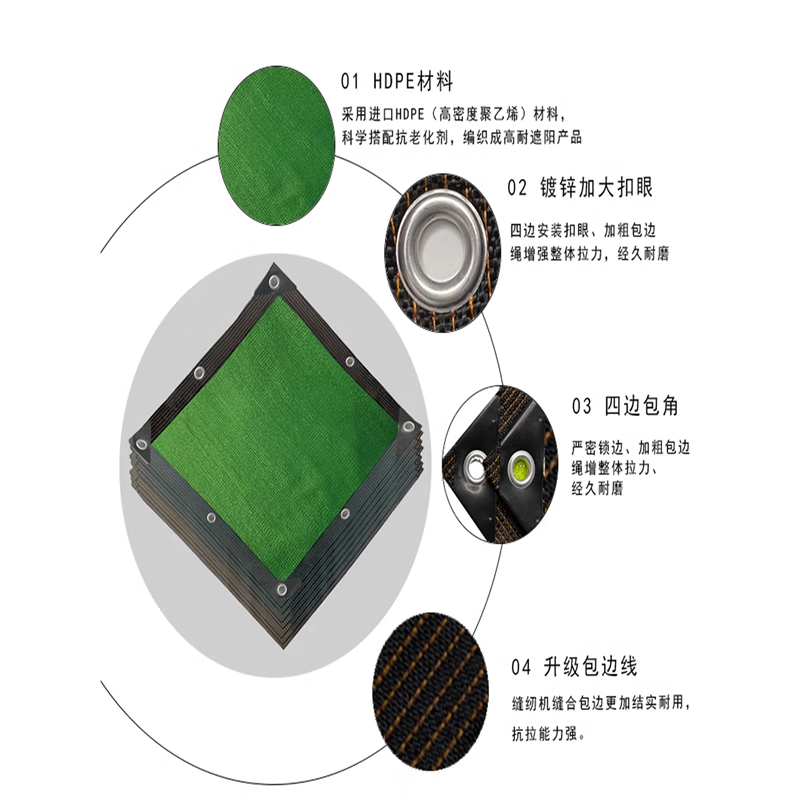 01 HDPE材料

采用进口HDPE（高密度聚乙烯）材料，科学搭配抗老化剂，编织成高耐遮阳产品

02 镀锌加大扣眼

四边安装扣眼、加粗包边绳增强整体拉力，经久耐磨

03 四边包角

严密锁边、加粗包边绳增整体拉力、经久耐磨

04 升级包边线

缝纫机缝合包边更加结实耐用，抗拉能力强。