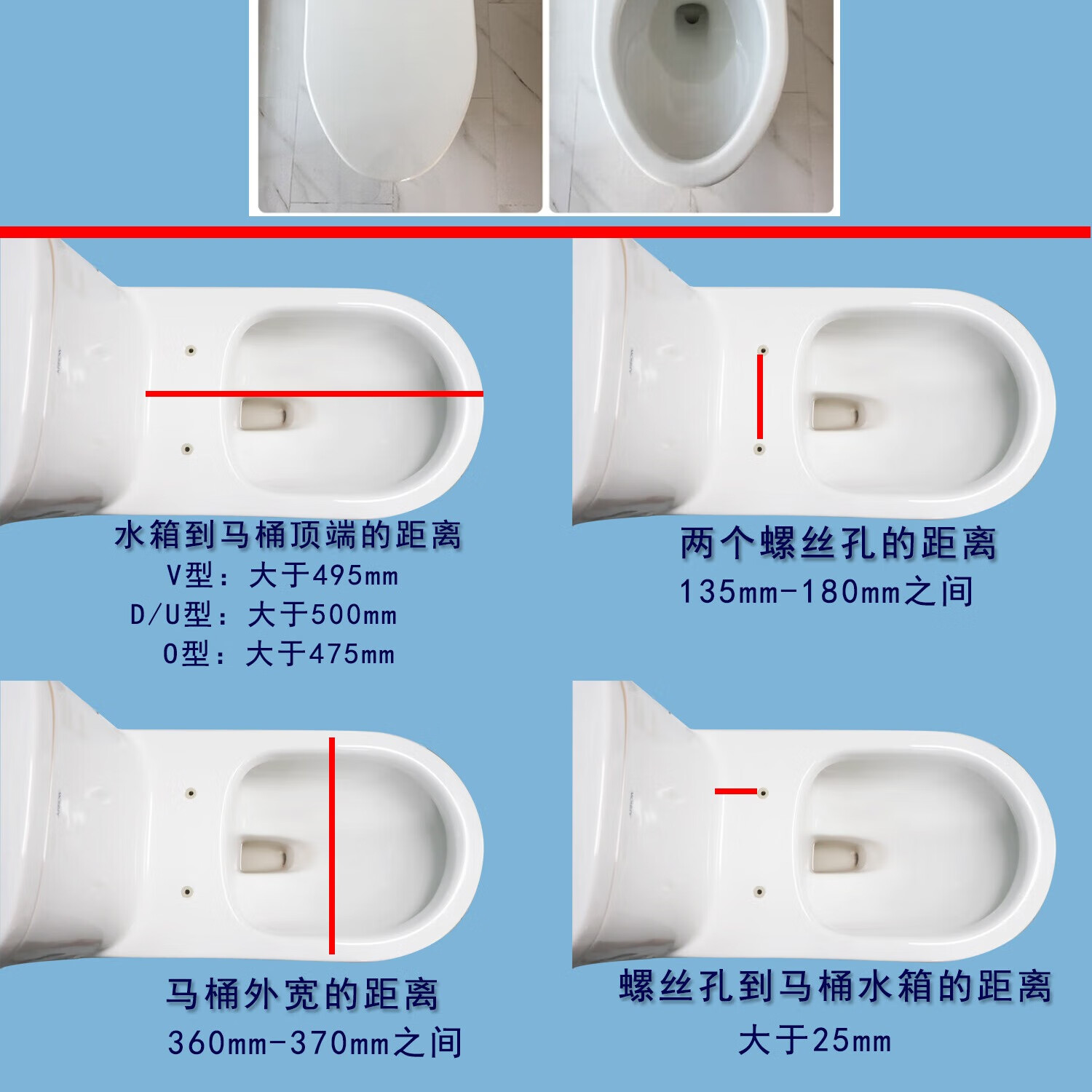 水箱到马桶顶端的距离
V型：大于495mm
D/U型：大于500mm
O型：大于475mm

两个螺丝孔的距离
135mm-180mm之间

马桶外宽的距离
360mm-370mm之间

螺丝孔到马桶水箱的距离
大于25mm