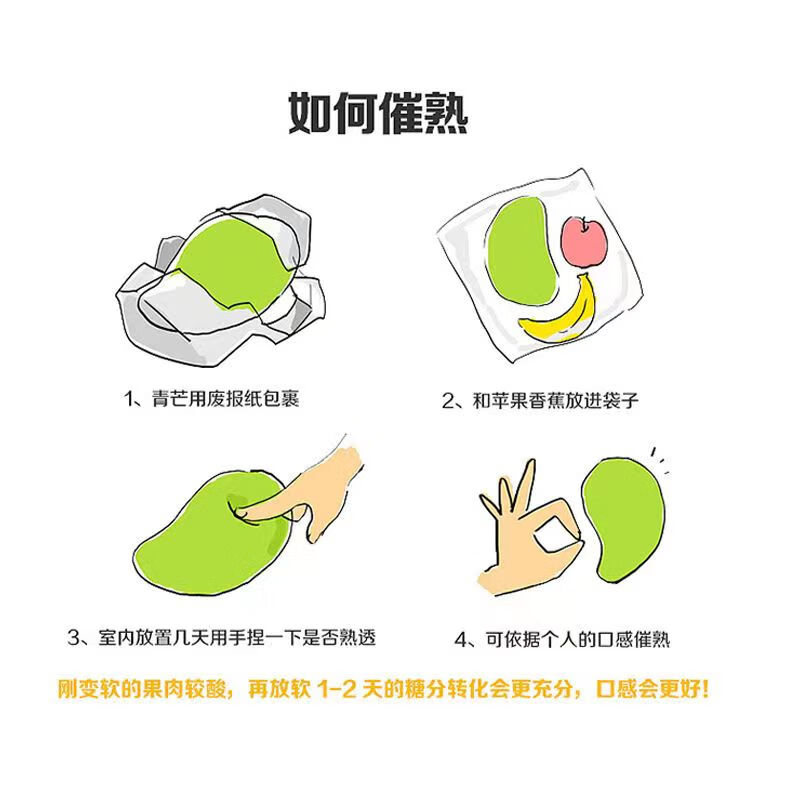 如何催熟

1、青芒用废报纸包裹

2、和苹果香蕉放进袋子

3、室内放置几天用手捏一下是否熟透

4、可依据个人的口感催熟

刚变软的果肉较酸，再放软 1-2 天的糖分转化会更充分，口感会更好！