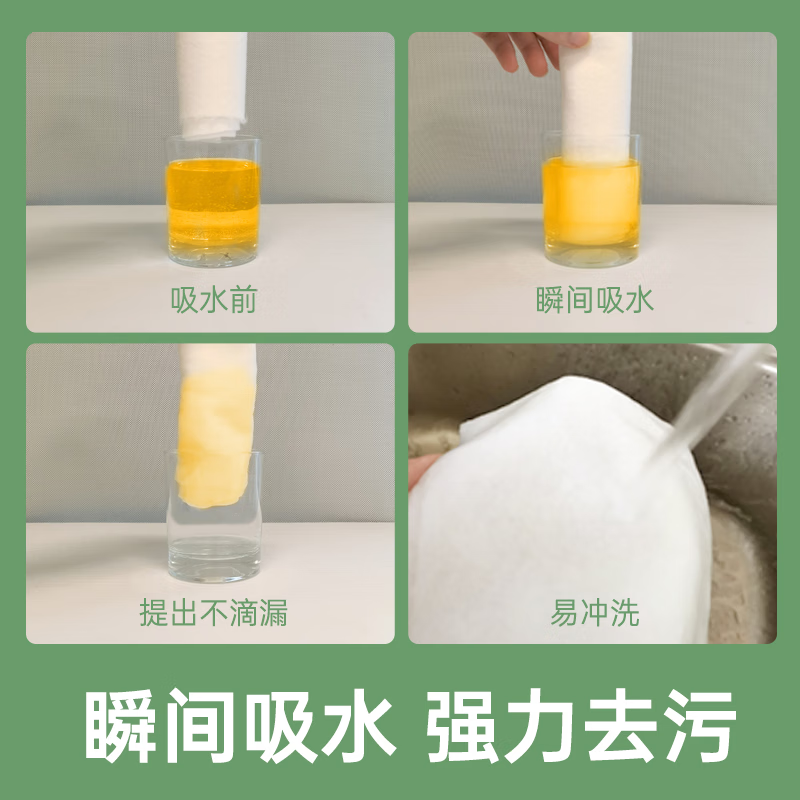 吸水前

瞬间吸水

提出不滴漏

易冲洗

瞬间吸水 强力去污