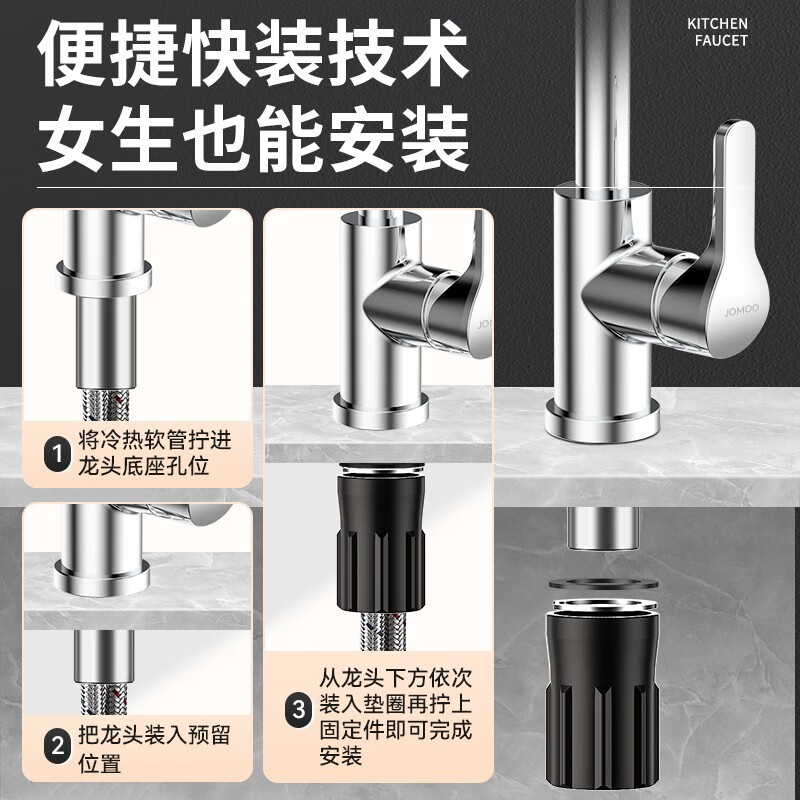 便捷快装技术
女生也能安装

KITCHEN
FAUCET

JOMOO

1 将冷热软管拧进龙头底座孔位

2 把龙头装入预留位置

3 从龙头下方依次装入垫圈再拧上固定件即可完成安装