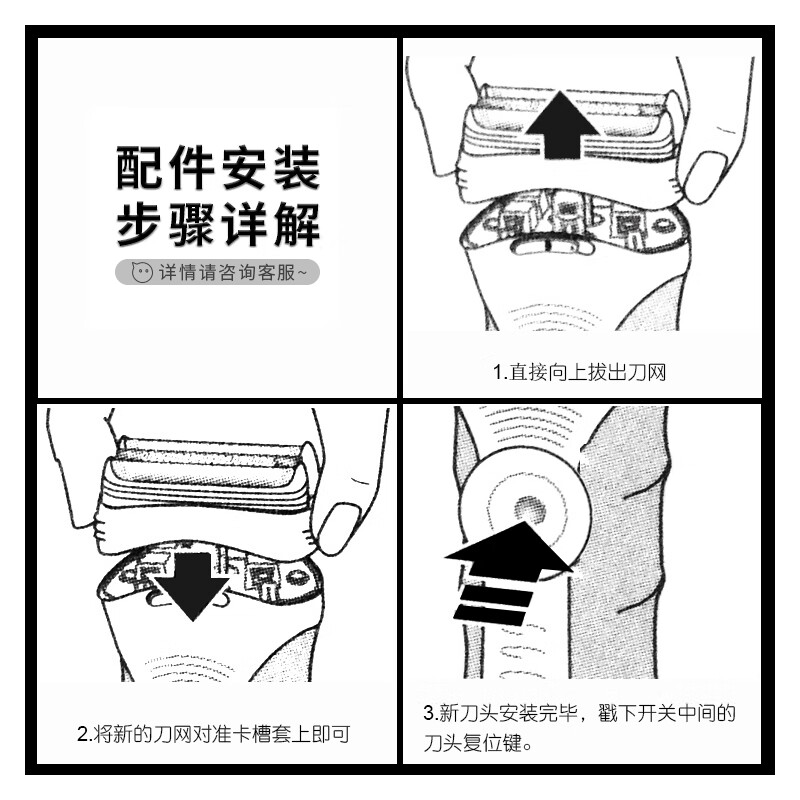 配件安装
步骤详解

详情请咨询客服~

1.直接向上拔出刀网

2.将新的刀网对准卡槽套上即可

3.新刀头安装完毕，戳下开关中间的刀头复位键。