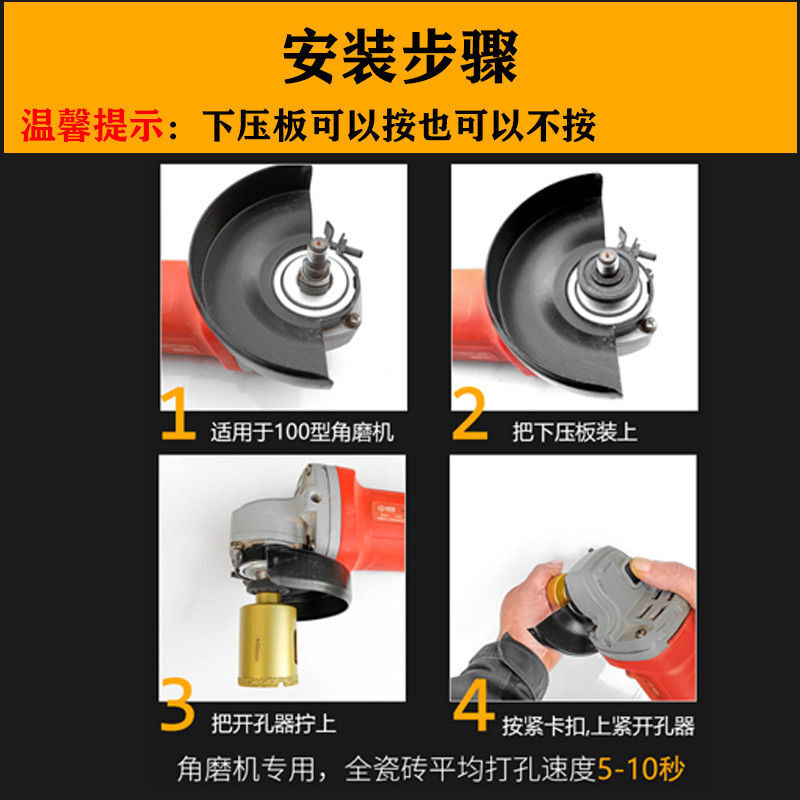 安装步骤

温馨提示：下压板可以按也可以不按

1 适用于100型角磨机

2 把下压板装上

3 把开孔器拧上

4 按紧卡扣,上紧开孔器

角磨机专用，全瓷砖平均打孔速度5-10秒