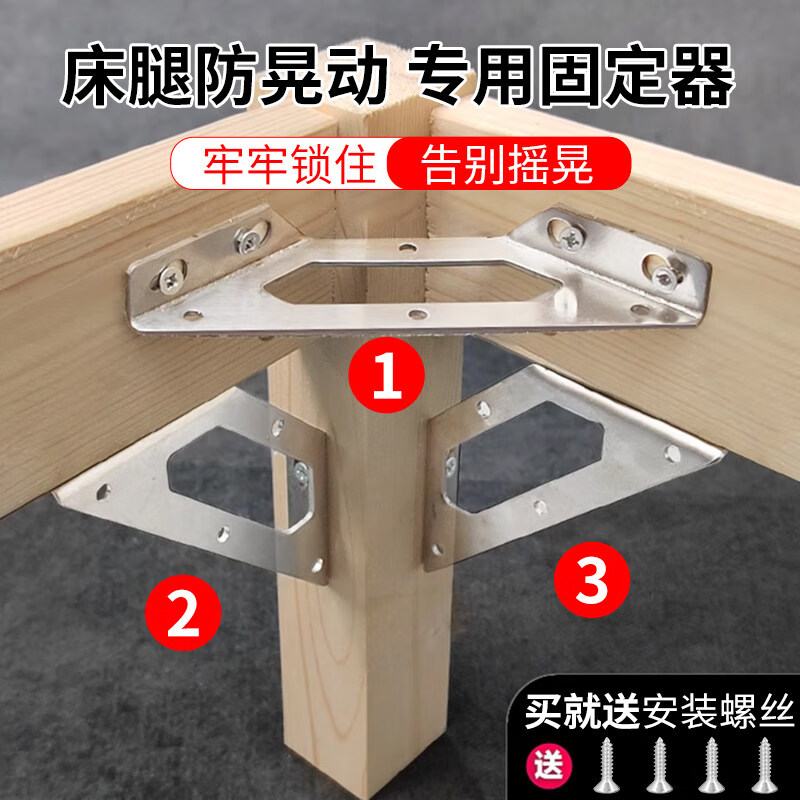 床腿防晃动 专用固定器

牢牢锁住 告别摇晃

1

2

3

买就送安装螺丝

送