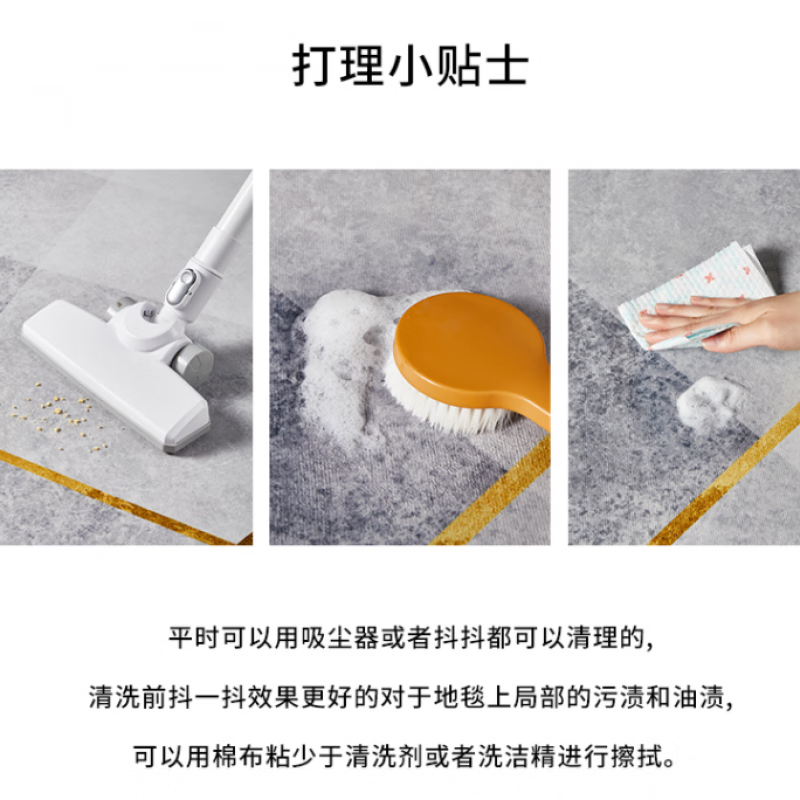 打理小贴士

平时可以用吸尘器或者抖抖都可以清理的，

清洗前抖一抖效果更好的对于地毯上局部的污渍和油渍，

可以用棉布粘少于清洗剂或者洗洁精进行擦拭。