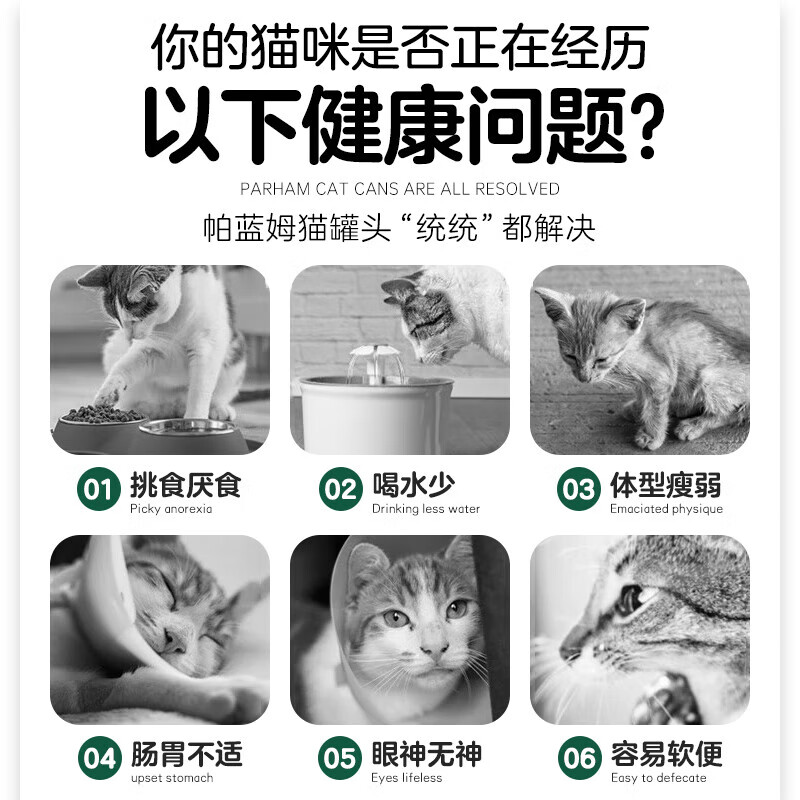 你的猫咪是否正在经历
以下健康问题?

PARHAM CAT CANS ARE ALL RESOLVED
帕蓝姆猫罐头“统统”都解决

01 挑食厌食
Picky anorexia

02 喝水少
Drinking less water

03 体型瘦弱
Emaciated physique

04 肠胃不适
upset stomach

05 眼神无神
Eyes lifeless

06 容易软便
Easy to defecate