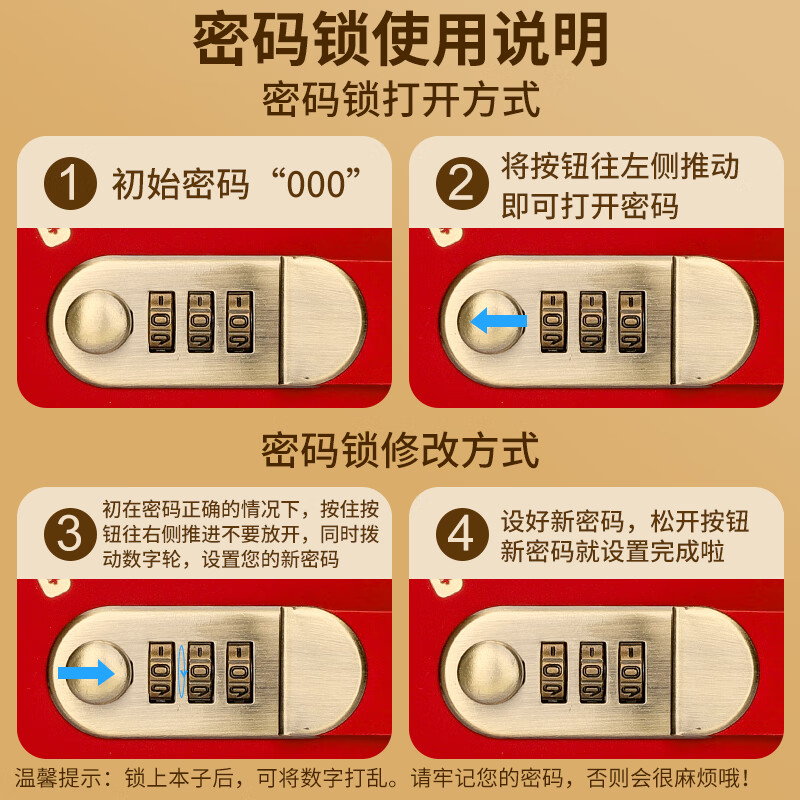 密码锁使用说明
密码锁打开方式

1 初始密码“000”

2 将按钮往左侧推动即可打开密码

密码锁修改方式

3 初在密码正确的情况下，按住按钮往右侧推进不要放开，同时拨动数字轮，设置您的新密码

4 设好新密码，松开按钮新密码就设置完成啦

温馨提示：锁上本子后，可将数字打乱。请牢记您的密码，否则会很麻烦哦！