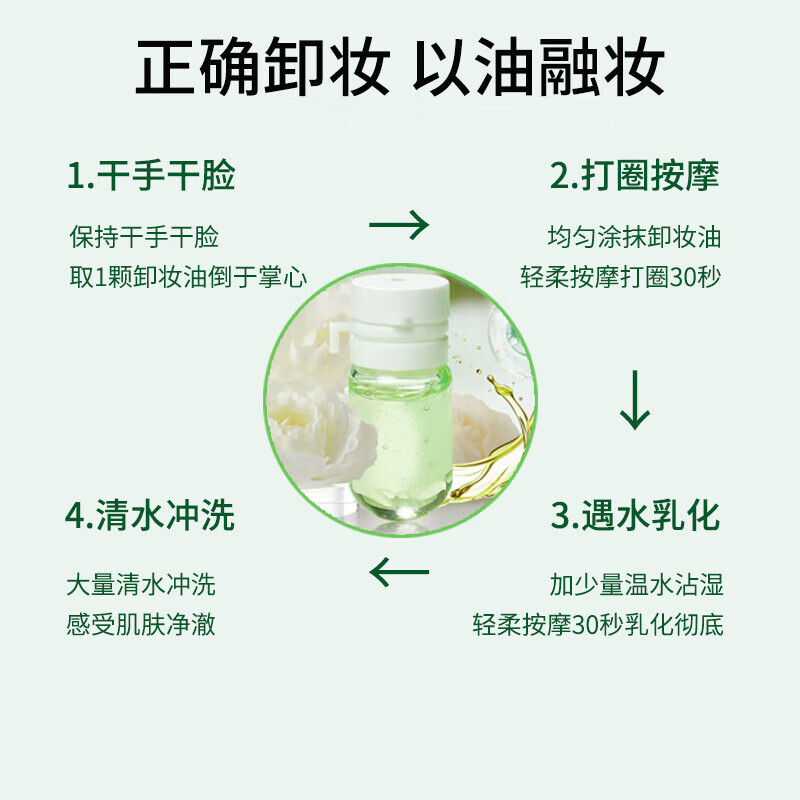 正确卸妆 以油融妆

1.干手干脸

保持干手干脸
取1颗卸妆油倒于掌心

2.打圈按摩

均匀涂抹卸妆油
轻柔按摩打圈30秒

3.遇水乳化

加少量温水沾湿
轻柔按摩30秒乳化彻底

4.清水冲洗

大量清水冲洗
感受肌肤净澈