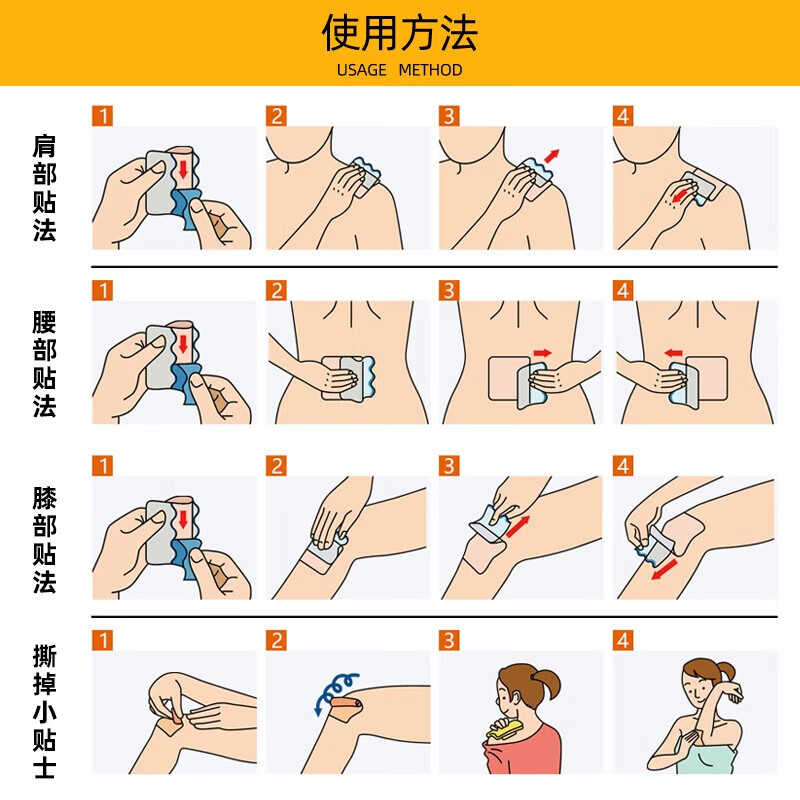 使用方法
USAGE METHOD

肩部贴法
1 2 3 4

腰部贴法
1 2 3 4

膝部贴法
1 2 3 4

撕掉小贴士
1 2 3 4