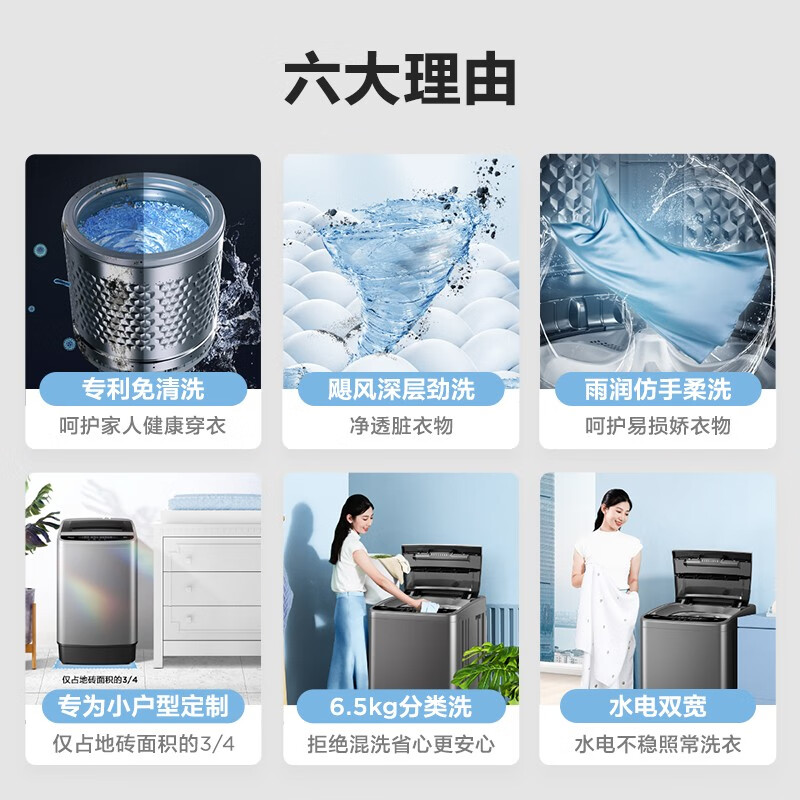 六大理由

专利免清洗
呵护家人健康穿衣

飓风深层劲洗
净透脏衣物

雨润仿手柔洗
呵护易损娇衣物

仅占地砖面积的3/4
专为小户型定制
仅占地砖面积的3/4

6.5kg分类洗
拒绝混洗省心更安心

水电双宽
水电不稳照常洗衣