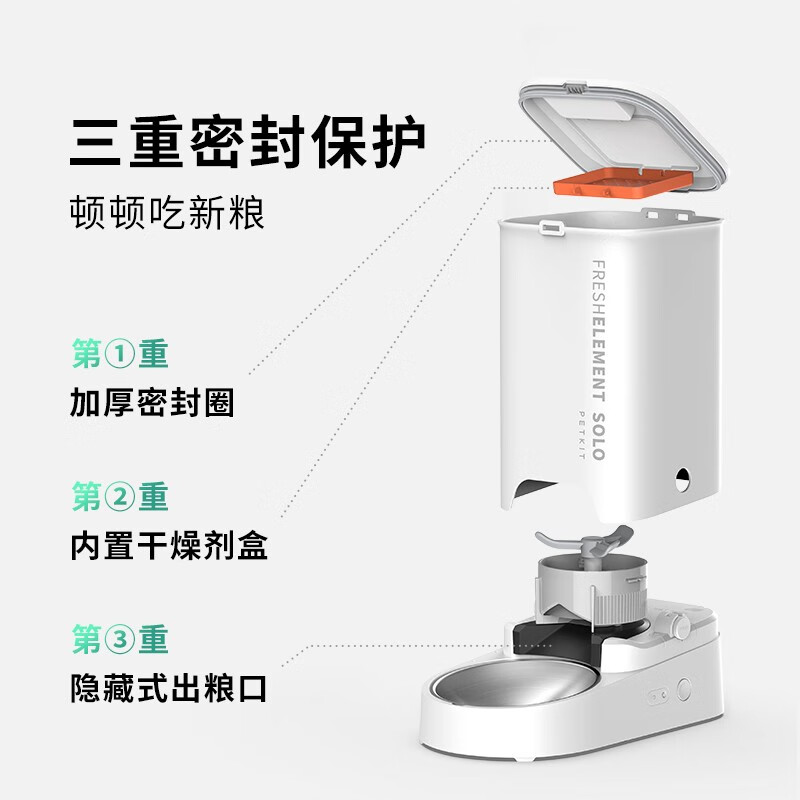 三重密封保护
顿顿吃新粮

第①重
加厚密封圈

第②重
内置干燥剂盒

第③重
隐藏式出粮口

FRESHELEMENT SOLO
PETKIT