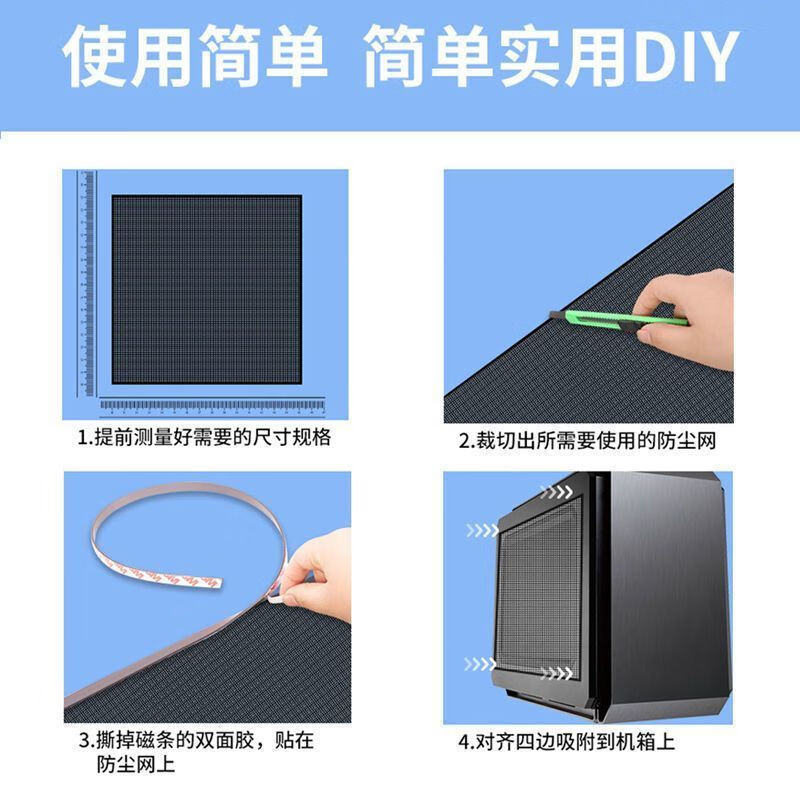 使用简单 简单实用DIY

1.提前测量好需要的尺寸规格

2.裁切出所需要使用的防尘网

3.撕掉磁条的双面胶，贴在防尘网上

4.对齐四边吸附到机箱上