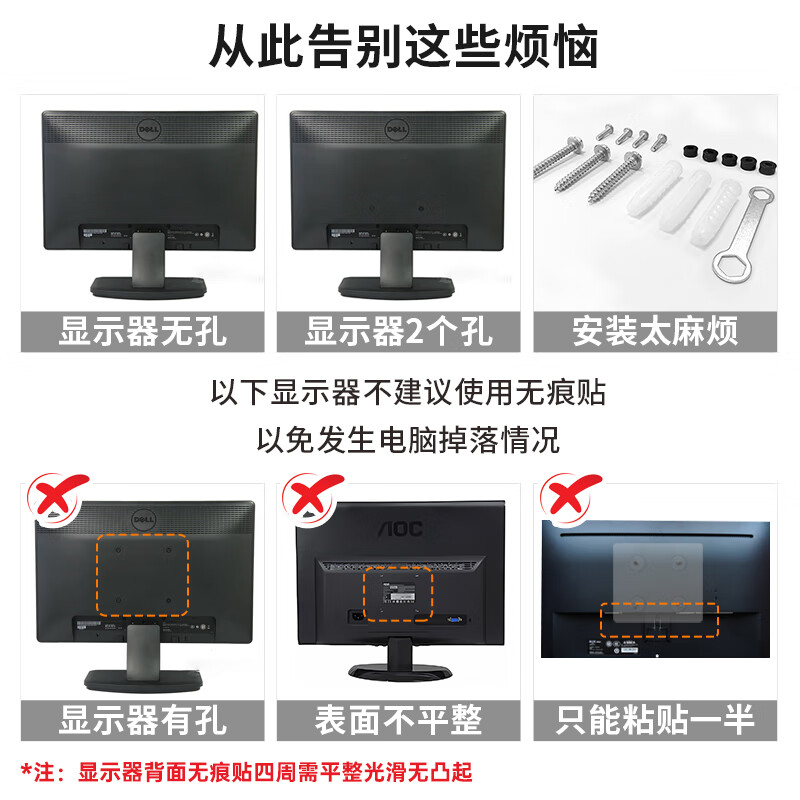 从此告别这些烦恼

DELL

显示器无孔

DELL

显示器2个孔

安装太麻烦

以下显示器不建议使用无痕贴

以免发生电脑掉落情况

DELL

显示器有孔

AOC

表面不平整

只能粘贴一半

*注：显示器背面无痕贴四周需平整光滑无凸起