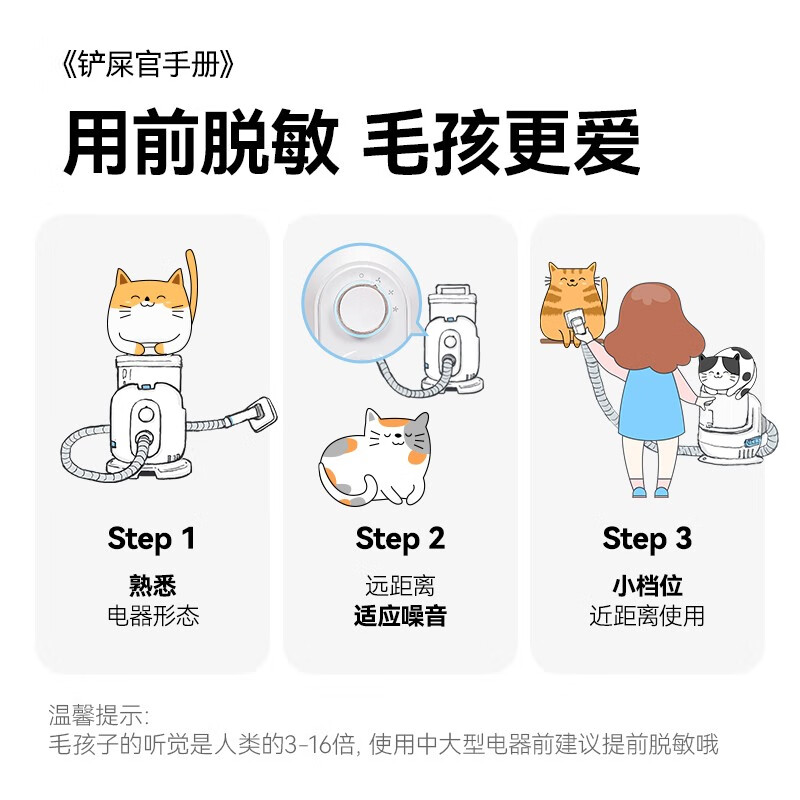 《铲屎官手册》

用前脱敏 毛孩更爱

Step 1
熟悉
电器形态

Step 2
远距离
适应噪音

Step 3
小档位
近距离使用

温馨提示:
毛孩子的听觉是人类的3-16倍, 使用中大型电器前建议提前脱敏哦