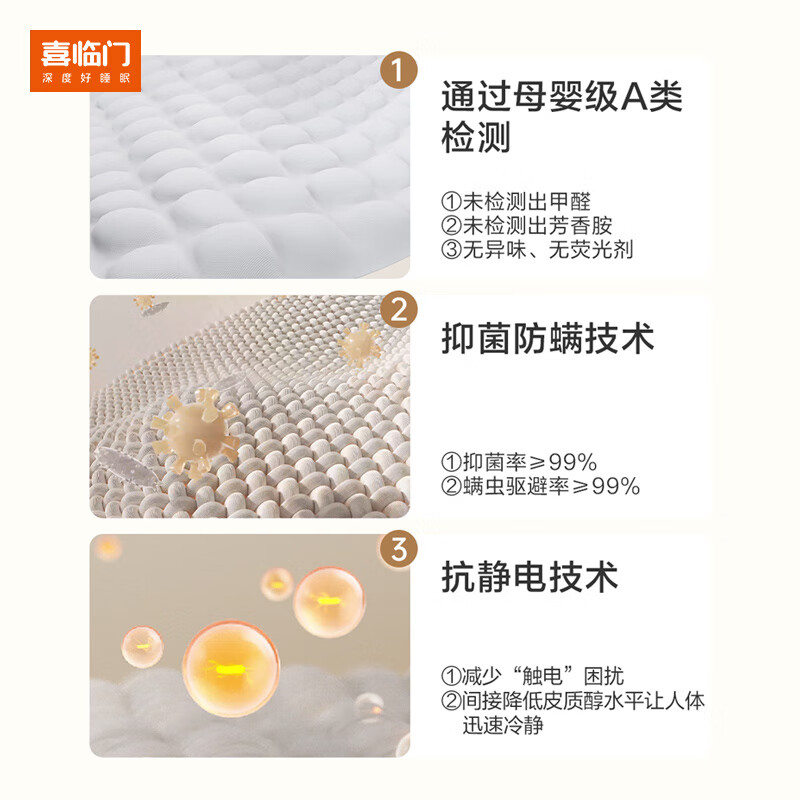 喜临门
深度好睡眠

1
通过母婴级A类检测

①未检测出甲醛
②未检测出芳香胺
③无异味、无荧光剂

2
抑菌防螨技术

①抑菌率≥99%
②螨虫驱避率≥99%

3
抗静电技术

①减少“触电”困扰
②间接降低皮质醇水平让人体迅速冷静