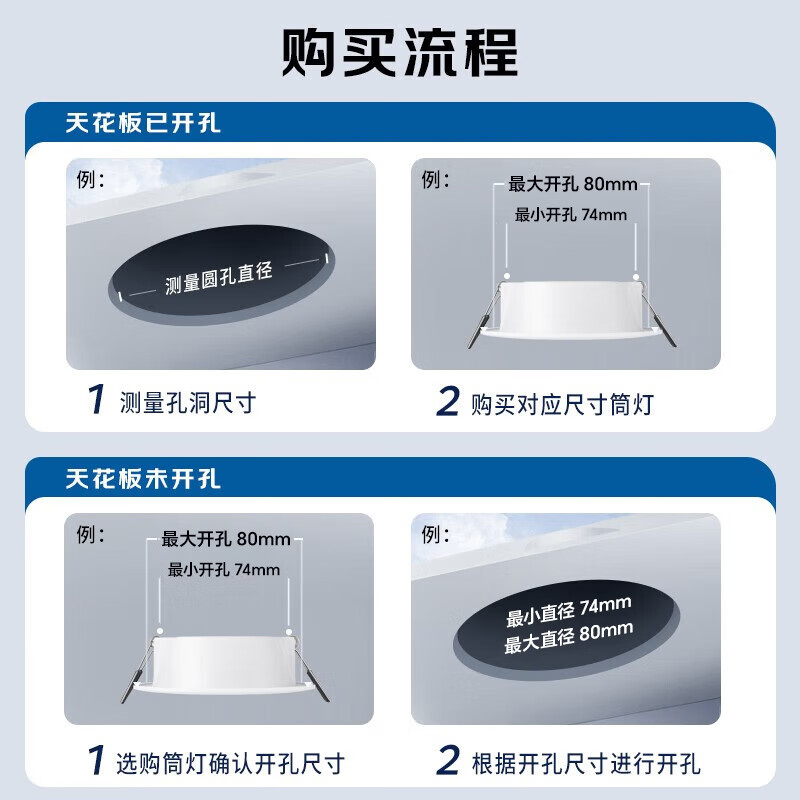 购买流程

天花板已开孔

例：

测量圆孔直径

1 测量孔洞尺寸

例：

最大开孔 80mm

最小开孔 74mm

2 购买对应尺寸筒灯

天花板未开孔

例：

最大开孔 80mm

最小开孔 74mm

1 选购筒灯确认开孔尺寸

例：

最小直径 74mm
最大直径 80mm

2 根据开孔尺寸进行开孔