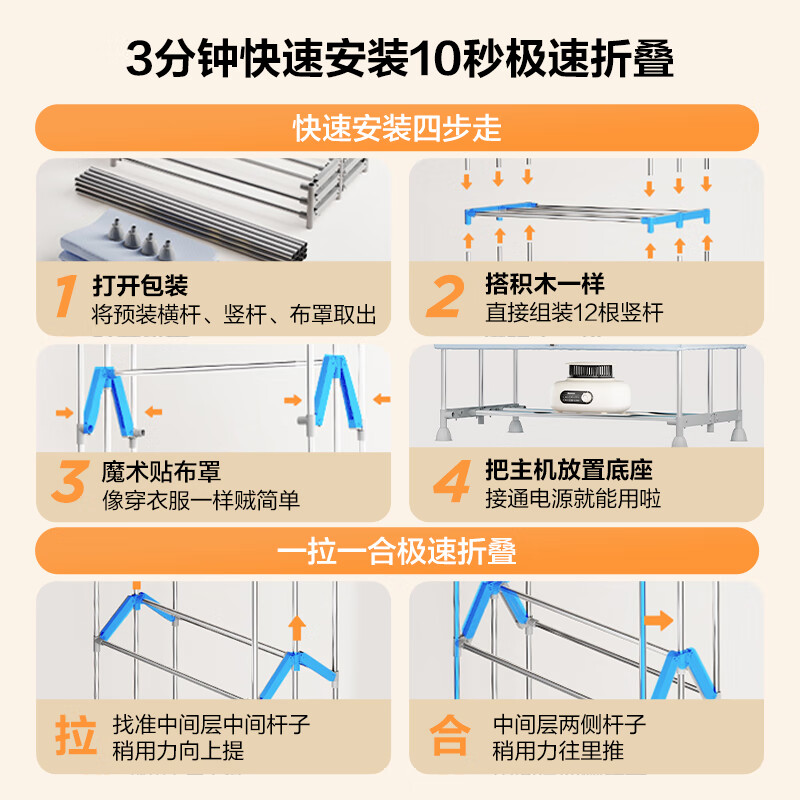 3分钟快速安装10秒极速折叠

快速安装四步走

1 打开包装
将预装横杆、竖杆、布罩取出

2 搭积木一样
直接组装12根竖杆

3 魔术贴布罩
像穿衣服一样贼简单

4 把主机放置底座
接通电源就能用啦

一拉一合极速折叠

拉 找准中间层中间杆子
稍用力向上提

合 中间层两侧杆子
稍用力往里推