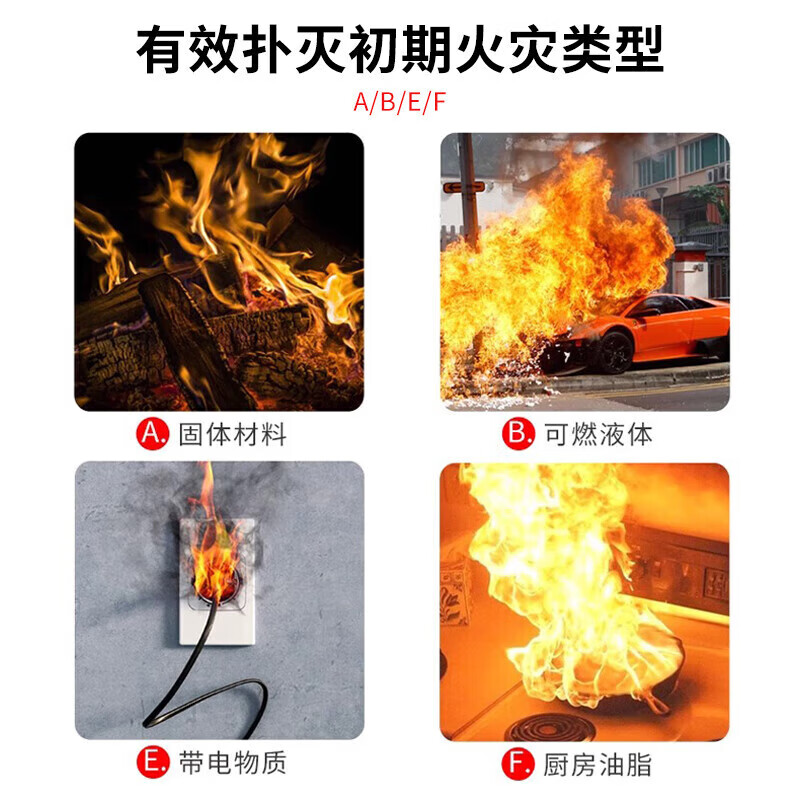 有效扑灭初期火灾类型

A/B/E/F

A. 固体材料

B. 可燃液体

E. 带电物质

F. 厨房油脂