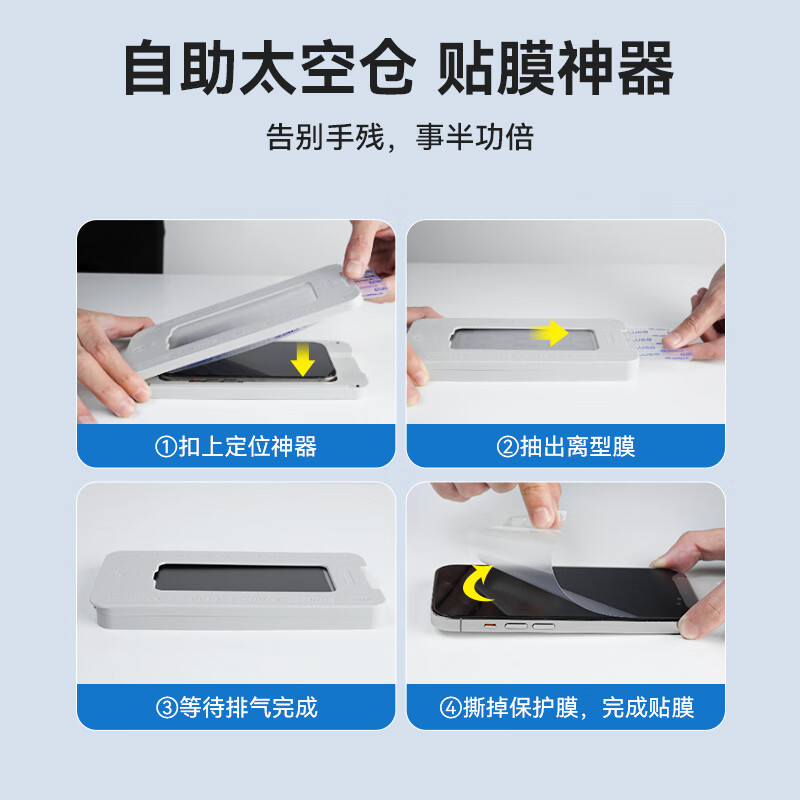 自助太空仓 贴膜神器

告别手残，事半功倍

①扣上定位神器

②抽出离型膜

③等待排气完成

④撕掉保护膜，完成贴膜