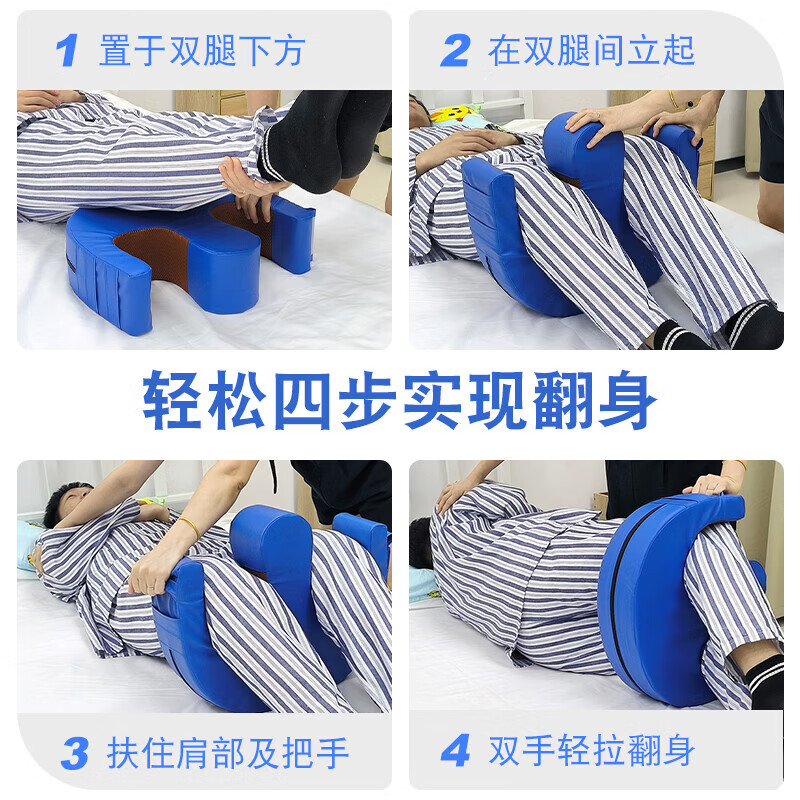 1 置于双腿下方

2 在双腿间立起

轻松四步实现翻身

3 扶住肩部及把手

4 双手轻拉翻身