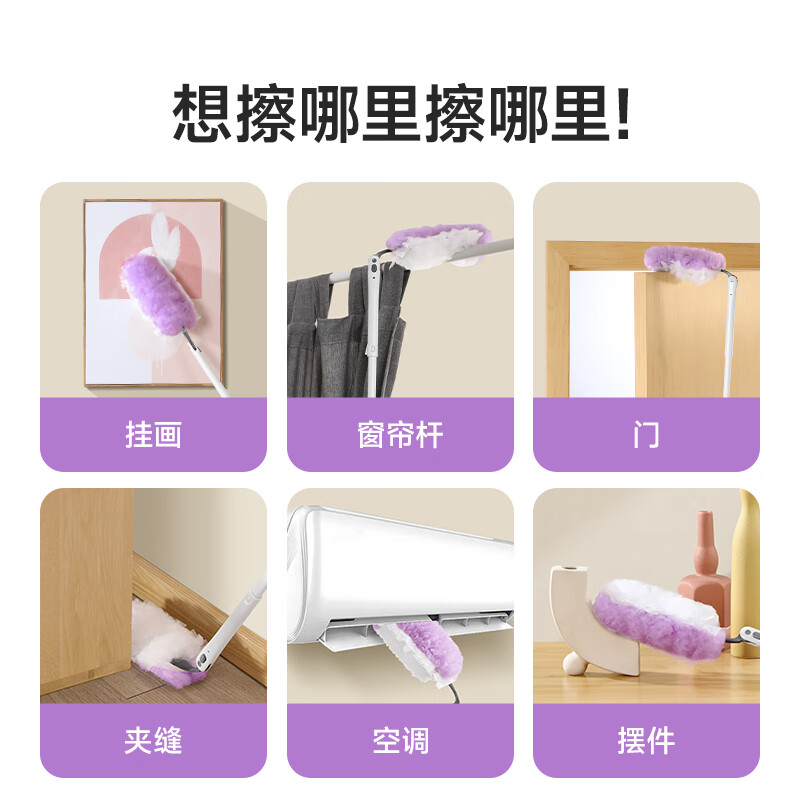 想擦哪里擦哪里!

挂画

窗帘杆

门

夹缝

空调

摆件