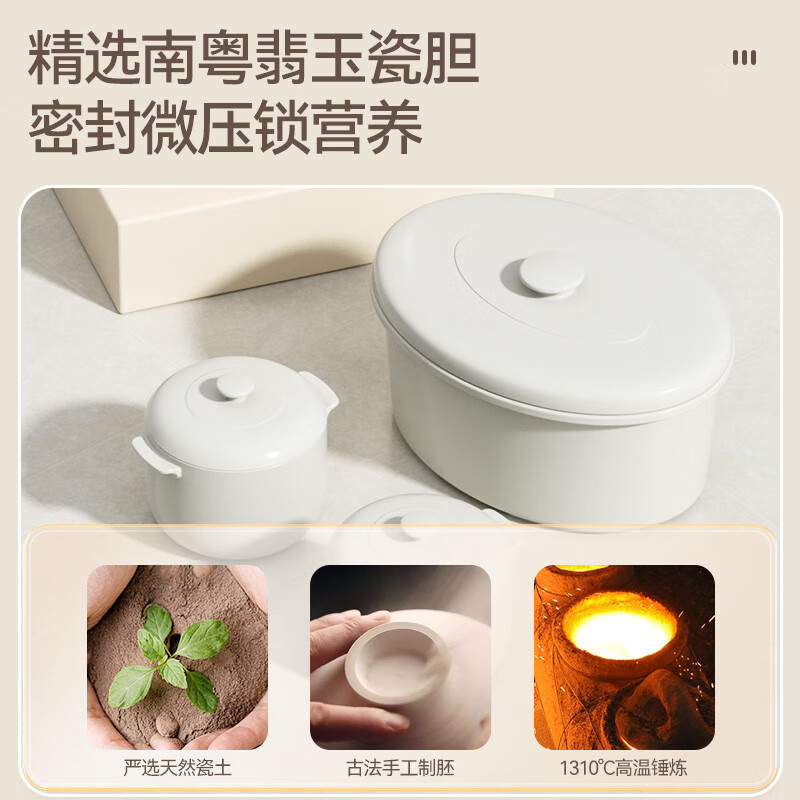 精选南粤翡玉瓷胆
密封微压锁营养

严选天然瓷土

古法手工制胚

1310℃高温锤炼