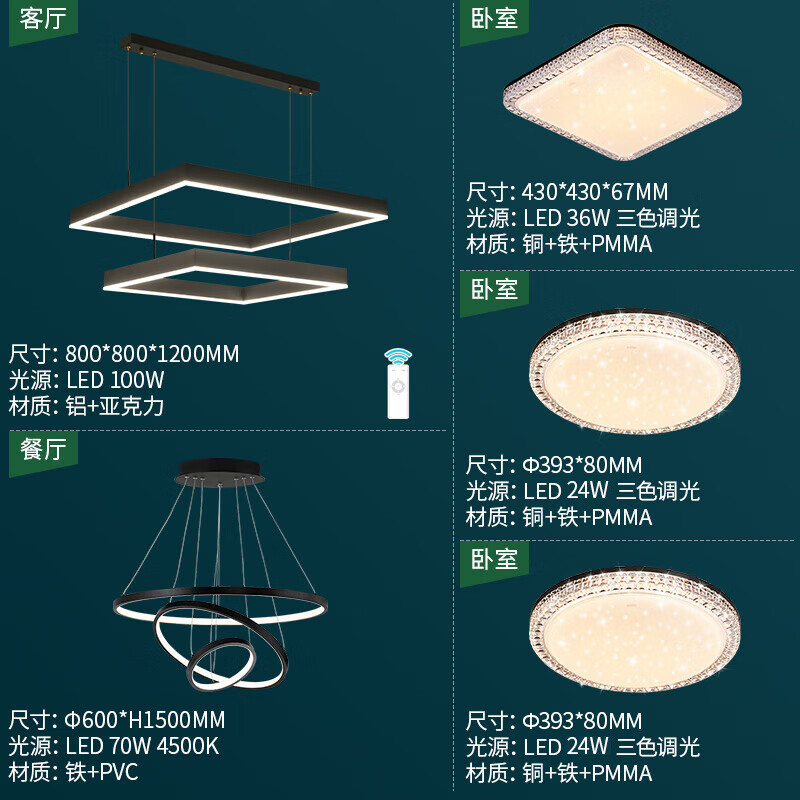 客厅

尺寸: 800*800*1200MM
光源: LED 100W
材质: 铝+亚克力

餐厅

尺寸: Φ600*H1500MM
光源: LED 70W 4500K
材质: 铁+PVC

卧室

尺寸: 430*430*67MM
光源: LED 36W 三色调光
材质: 铜+铁+PMMA

卧室

尺寸: Φ393*80MM
光源: LED 24W 三色调光
材质: 铜+铁+PMMA

卧室

尺寸: Φ393*80MM
光源: LED 24W 三色调光
材质: 铜+铁+PMMA