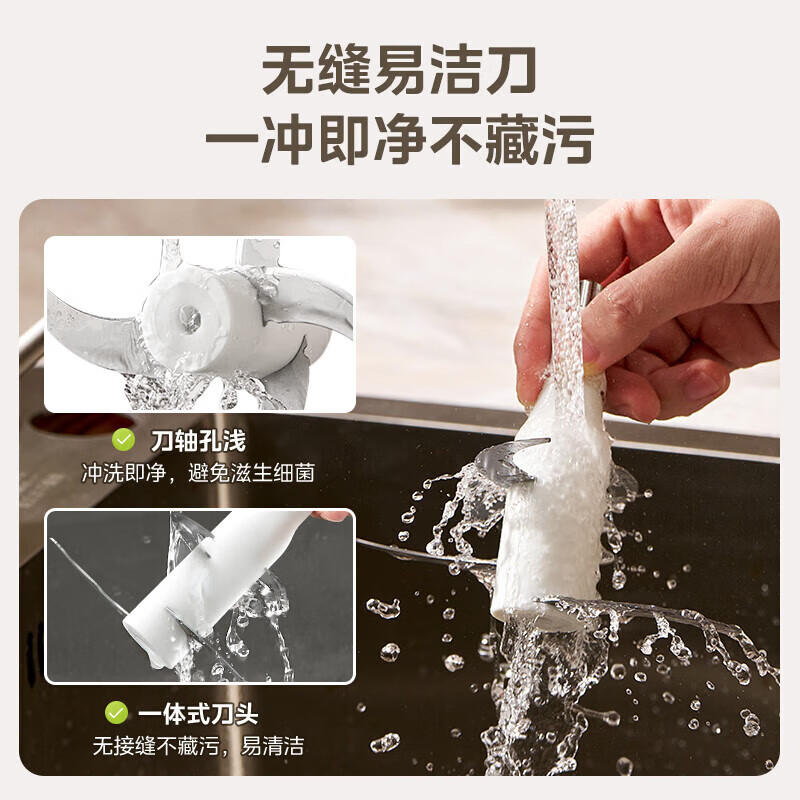 无缝易洁刀
一冲即净不藏污

刀轴孔浅
冲洗即净，避免滋生细菌

一体式刀头
无接缝不藏污，易清洁