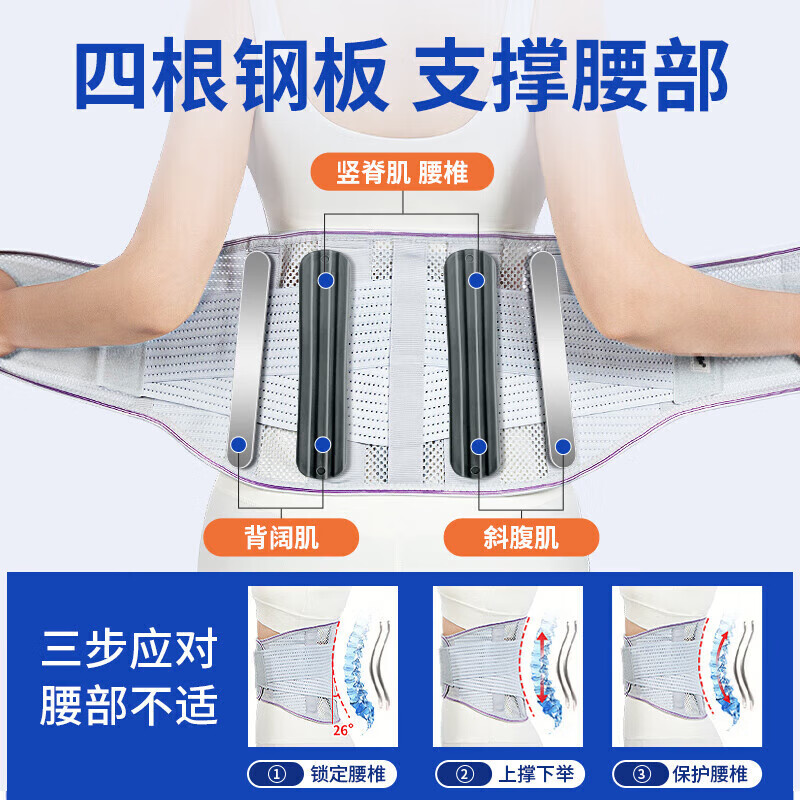 四根钢板 支撑腰部

竖脊肌 腰椎

背阔肌

斜腹肌

三步应对
腰部不适

26°

① 锁定腰椎

② 上撑下举

③ 保护腰椎