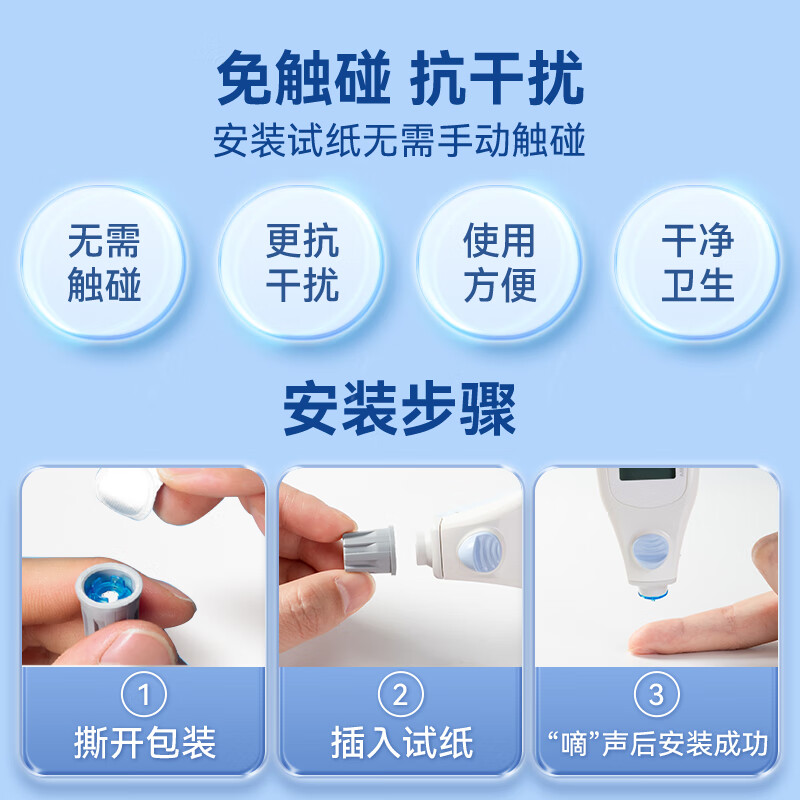 免触碰 抗干扰
安装试纸无需手动触碰

无需触碰

更抗干扰

使用方便

干净卫生

安装步骤

①
撕开包装

②
插入试纸

③
“嘀”声后安装成功