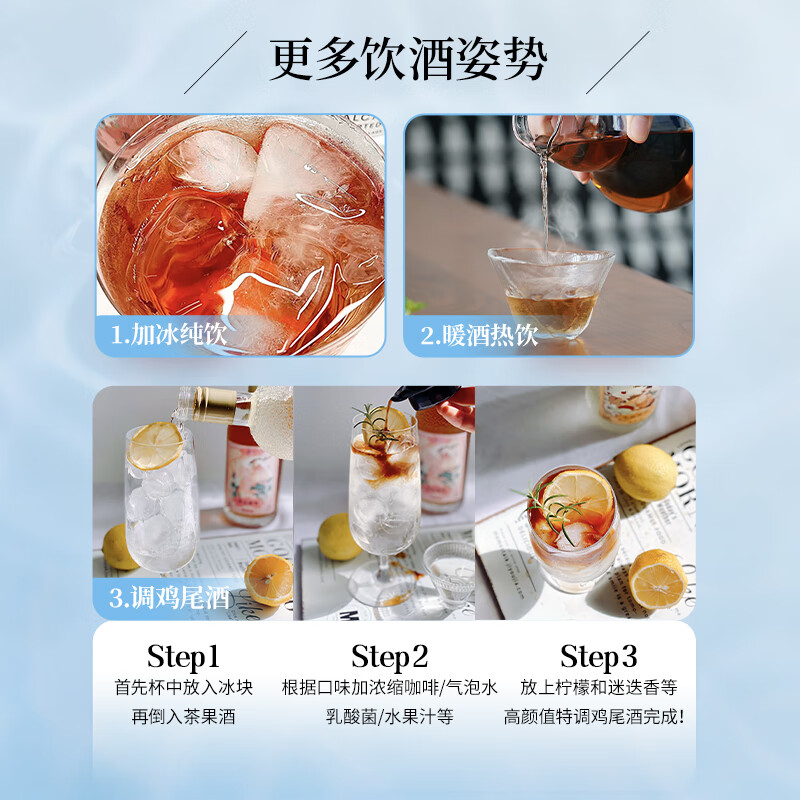 更多饮酒姿势

1.加冰纯饮

2.暖酒热饮

3.调鸡尾酒

Step1
首先杯中放入冰块
再倒入茶果酒

Step2
根据口味加浓缩咖啡/气泡水
乳酸菌/水果汁等

Step3
放上柠檬和迷迭香等
高颜值特调鸡尾酒完成!