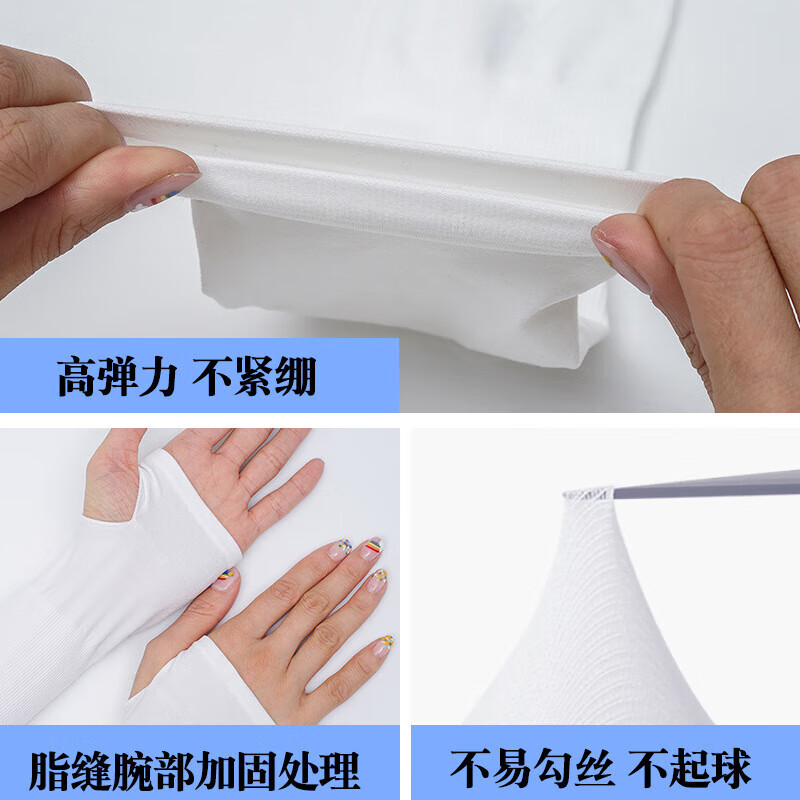 高弹力 不紧绷

脂缝腕部加固处理

不易勾丝 不起球