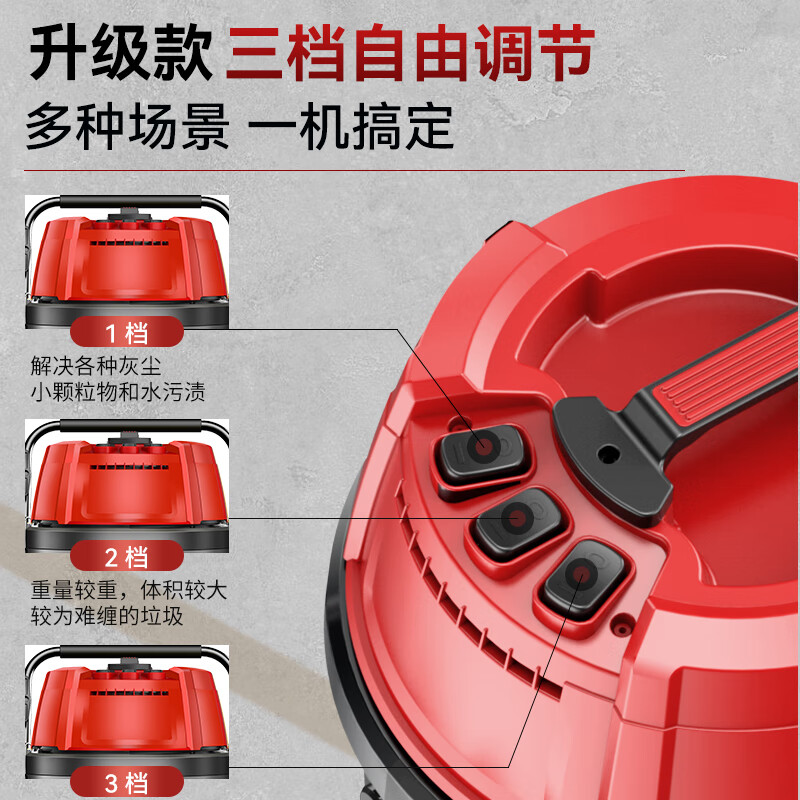 升级款 三档自由调节
多种场景 一机搞定

1 档
解决各种灰尘
小颗粒物和水污渍

2 档
重量较重，体积较大
较为难缠的垃圾

3 档