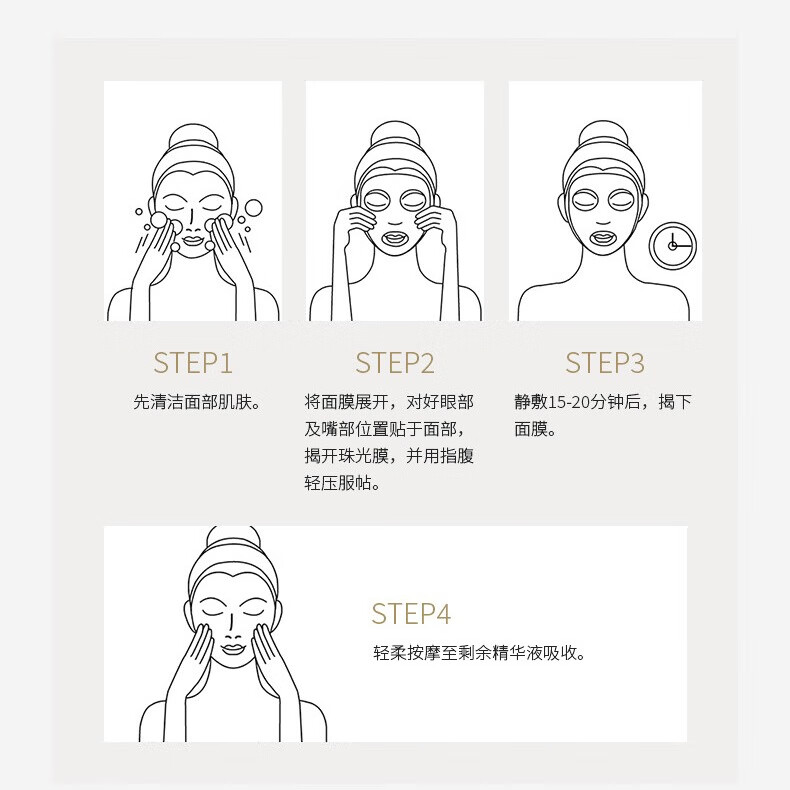 STEP1

先清洁面部肌肤。

STEP2

将面膜展开，对好眼部及嘴部位置贴于面部，揭开珠光膜，并用指腹轻压服帖。

STEP3

静敷15-20分钟后，揭下面膜。

STEP4

轻柔按摩至剩余精华液吸收。