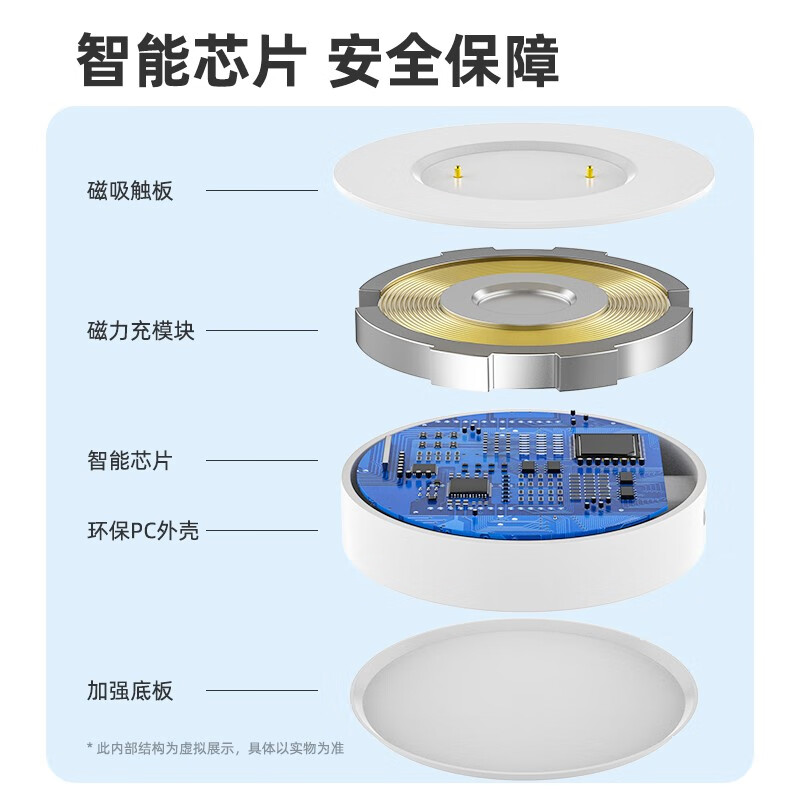 智能芯片 安全保障

磁吸触板

磁力充模块

智能芯片

环保PC外壳

加强底板

* 此内部结构为虚拟展示，具体以实物为准