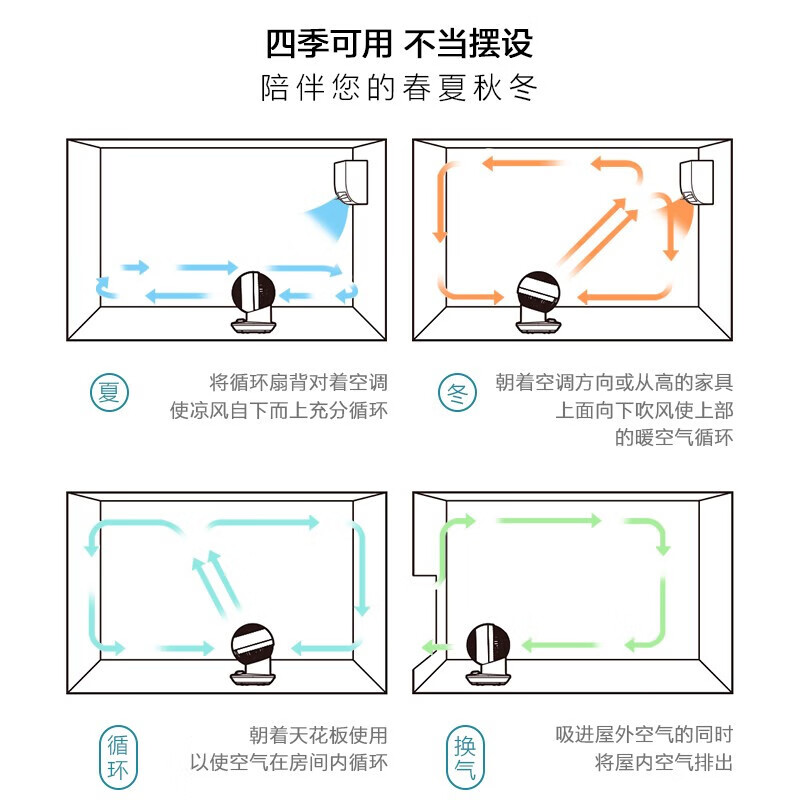 四季可用 不当摆设
陪伴您的春夏秋冬

夏

将循环扇背对着空调
使凉风自下而上充分循环

冬

朝着空调方向或从高的家具
上面向下吹风使上部
的暖空气循环

循环

朝着天花板使用
以使空气在房间内循环

换气

吸进屋外空气的同时
将屋内空气排出