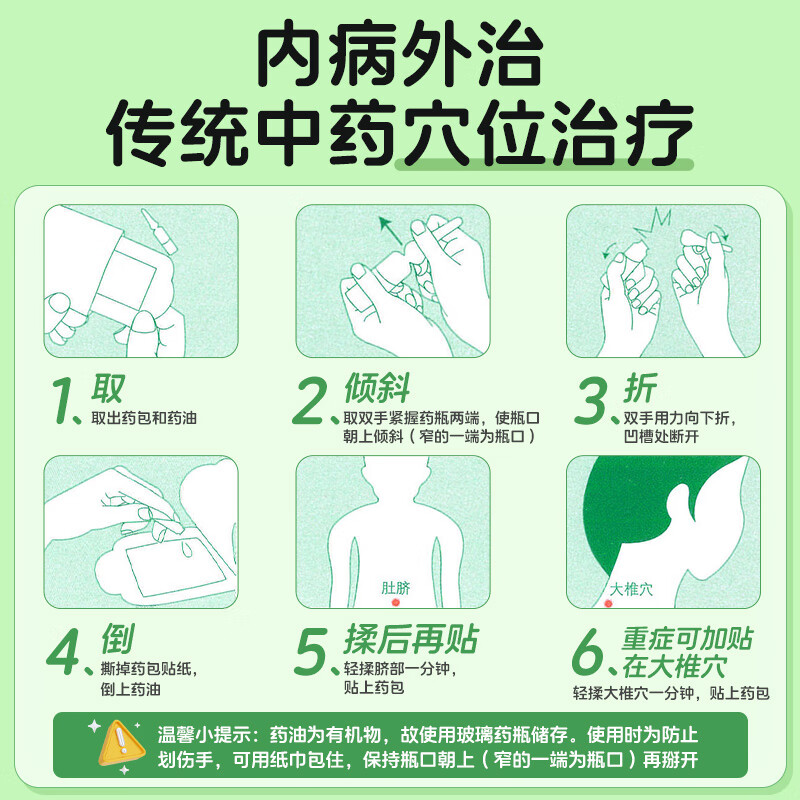 内病外治
传统中药穴位治疗

1、取
取出药包和药油

2、倾斜
取双手紧握药瓶两端，使瓶口朝上倾斜（窄的一端为瓶口）

3、折
双手用力向下折，凹槽处断开

4、倒
撕掉药包贴纸，倒上药油

肚脐

5、揉后再贴
轻揉脐部一分钟，贴上药包

大椎穴

6、重症可加贴在大椎穴
轻揉大椎穴一分钟，贴上药包

温馨小提示：药油为有机物，故使用玻璃药瓶储存。使用时为防止划伤手，可用纸巾包住，保持瓶口朝上（窄的一端为瓶口）再掰开