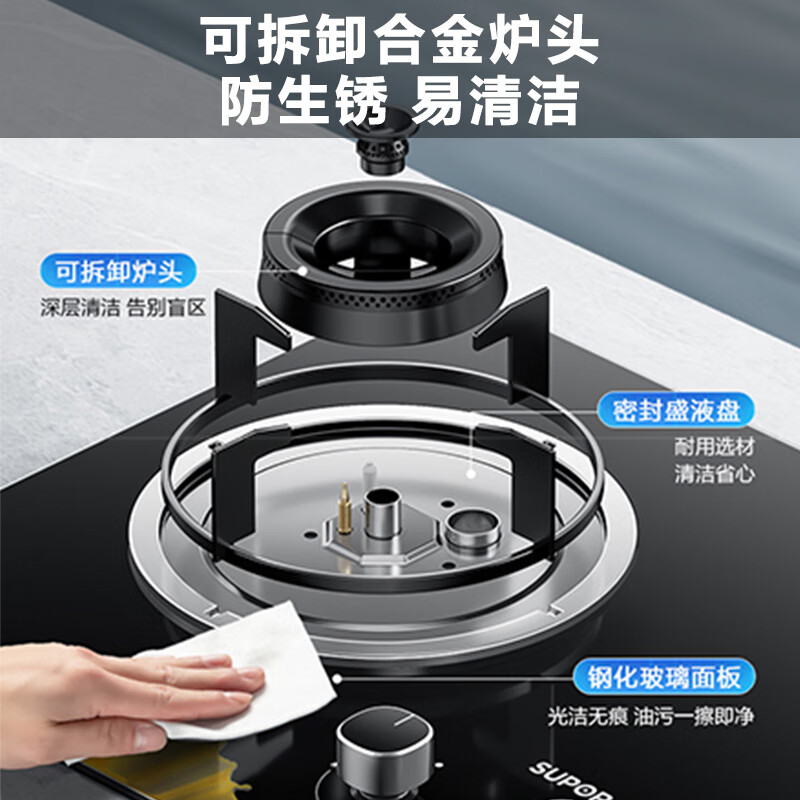 可拆卸合金炉头
防生锈 易清洁

可拆卸炉头
深层清洁 告别盲区

密封盛液盘
耐用选材
清洁省心

钢化玻璃面板
光洁无痕 油污一擦即净

SUPOR